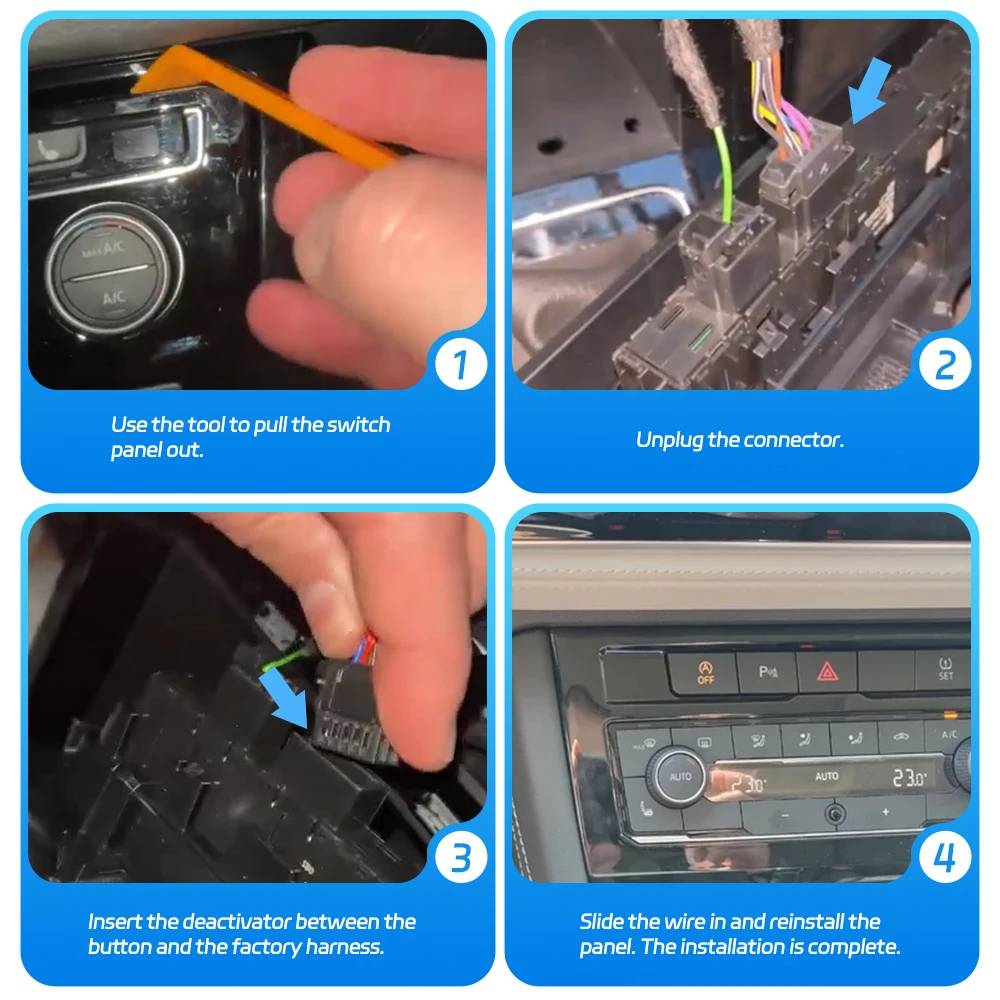 MAX A/C

A/C

1

Use the tool to pull the switch panel out.

2

Unplug the connector.

3

Insert the deactivator between the button and the factory harness.

OFF

P

SET

A/C

AUTO

23.0°

AUTO

23.0°

4

Slide the wire in and reinstall the panel. The installation is complete.