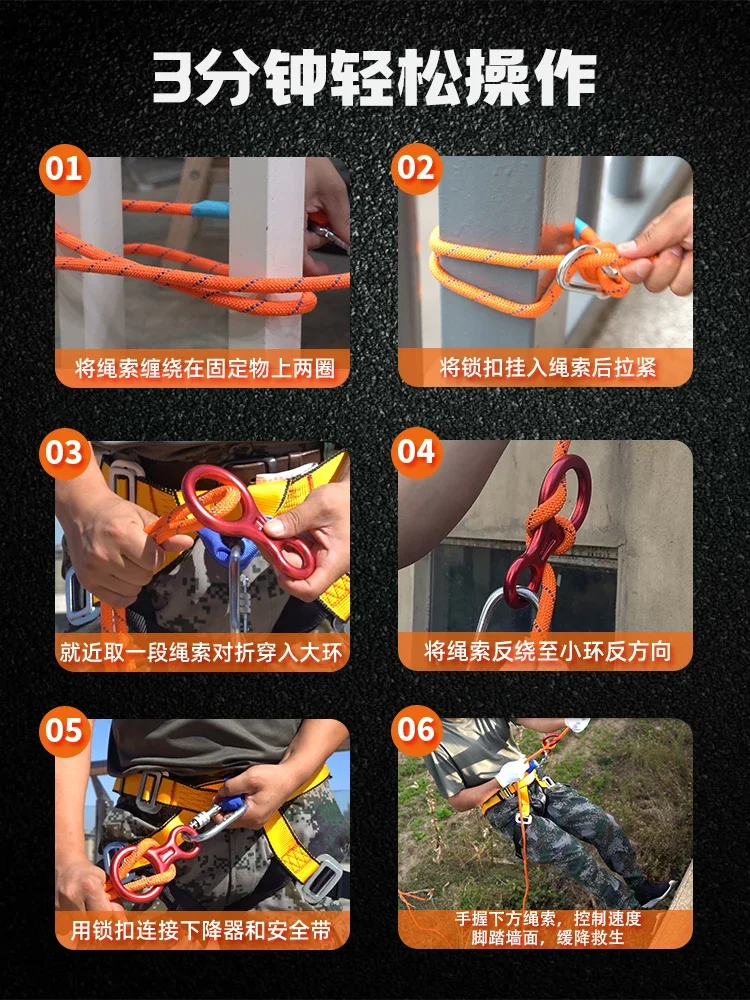 3分钟轻松操作

01
将绳索缠绕在固定物上两圈

02
将锁扣挂入绳索后拉紧

03
就近取一段绳索对折穿入大环

04
将绳索反绕至小环反方向

05
用锁扣连接下降器和安全带

06
手握下方绳索，控制速度
脚踏墙面，缓降救生