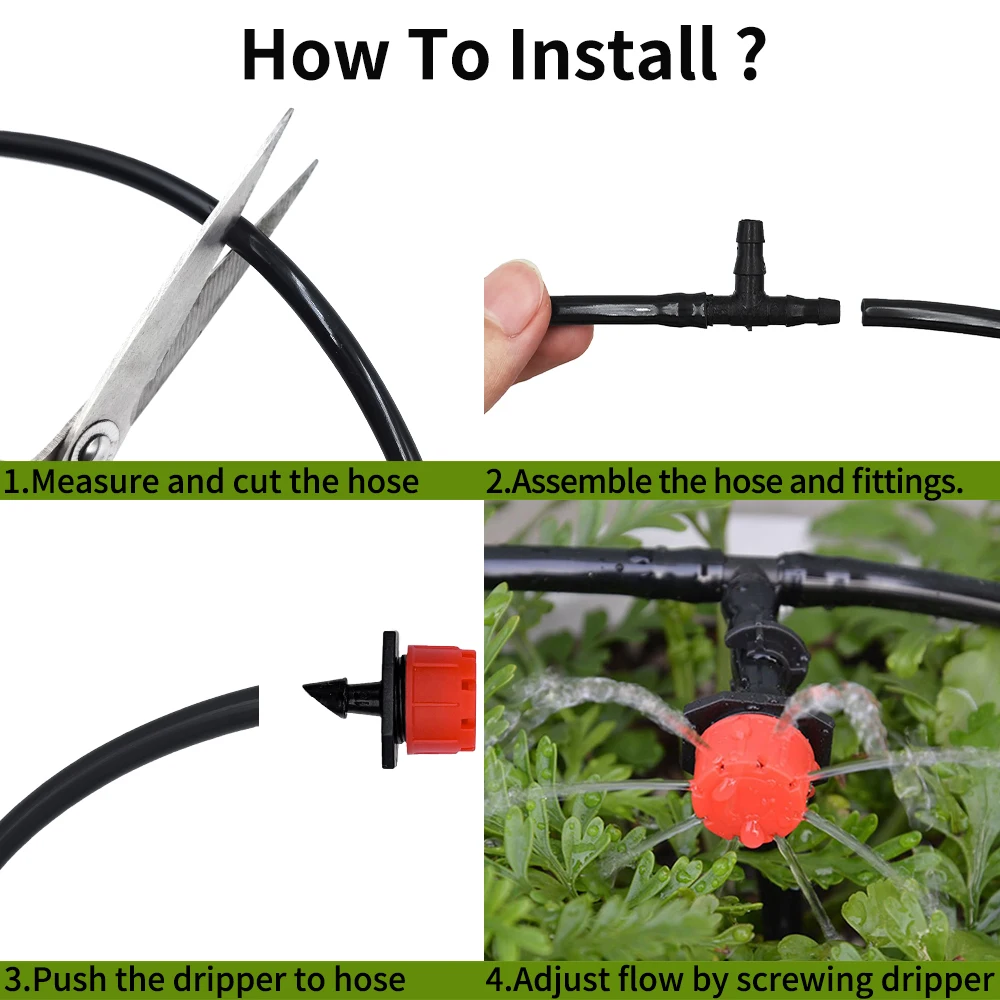 How To Install ?

1.Measure and cut the hose

2.Assemble the hose and fittings.

3.Push the dripper to hose

4.Adjust flow by screwing dripper