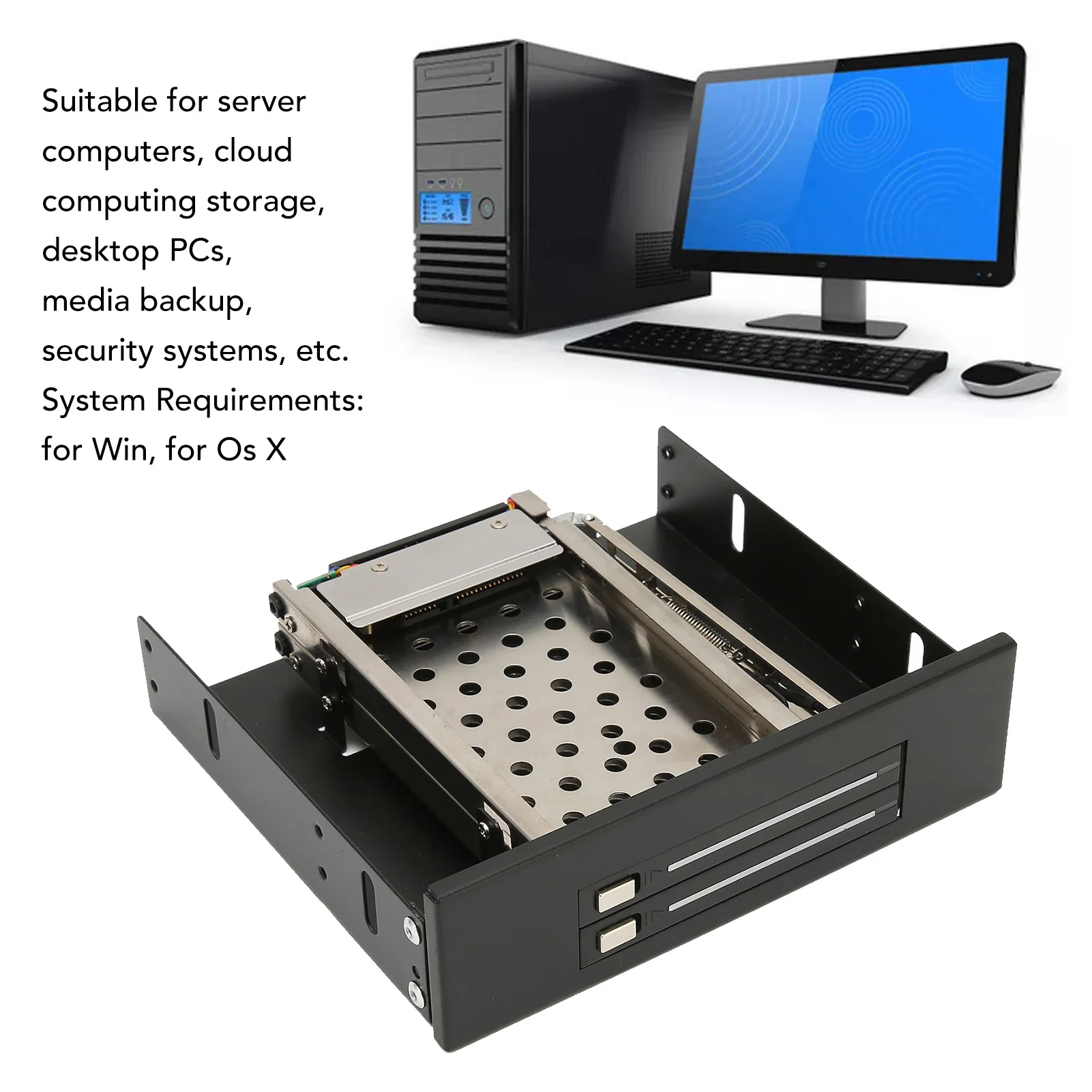 Suitable for server computers, cloud computing storage, desktop PCs, media backup, security systems, etc.
System Requirements: for Win, for Os X