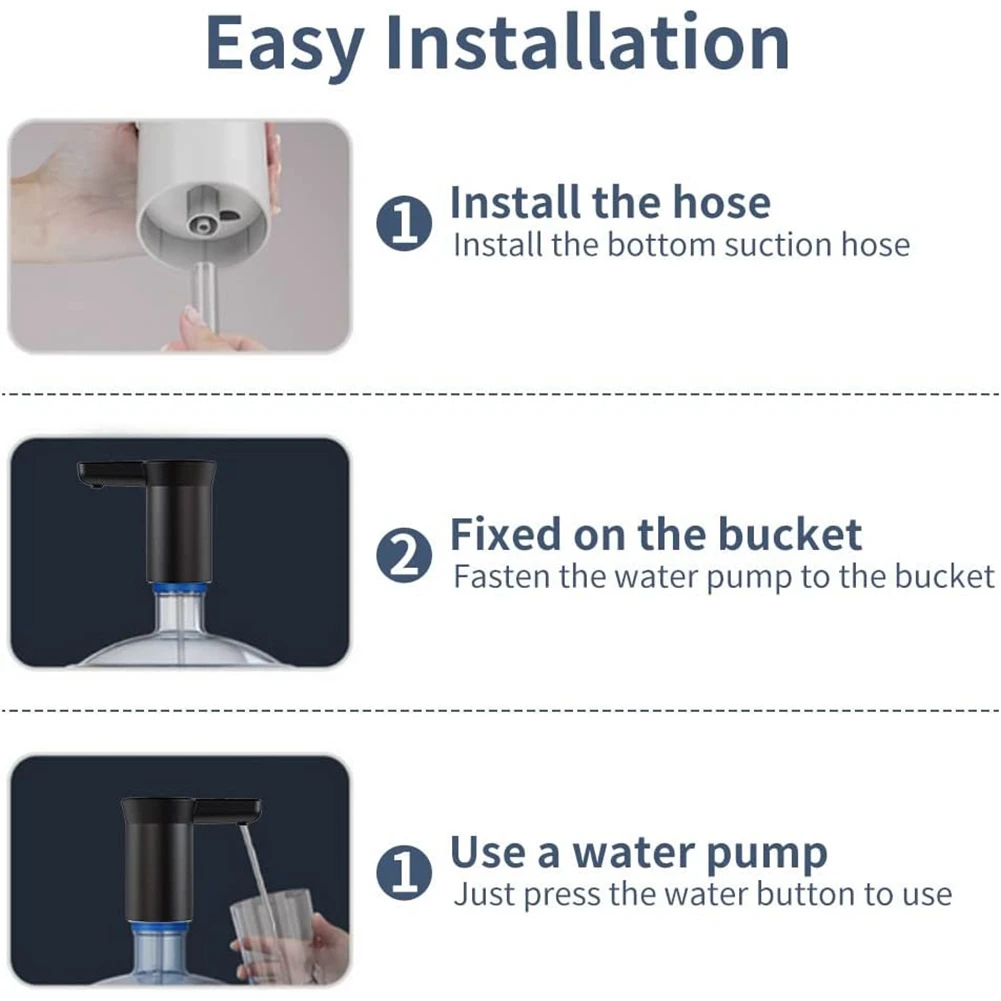 Easy Installation

1 Install the hose
Install the bottom suction hose

2 Fixed on the bucket
Fasten the water pump to the bucket

1 Use a water pump
Just press the water button to use