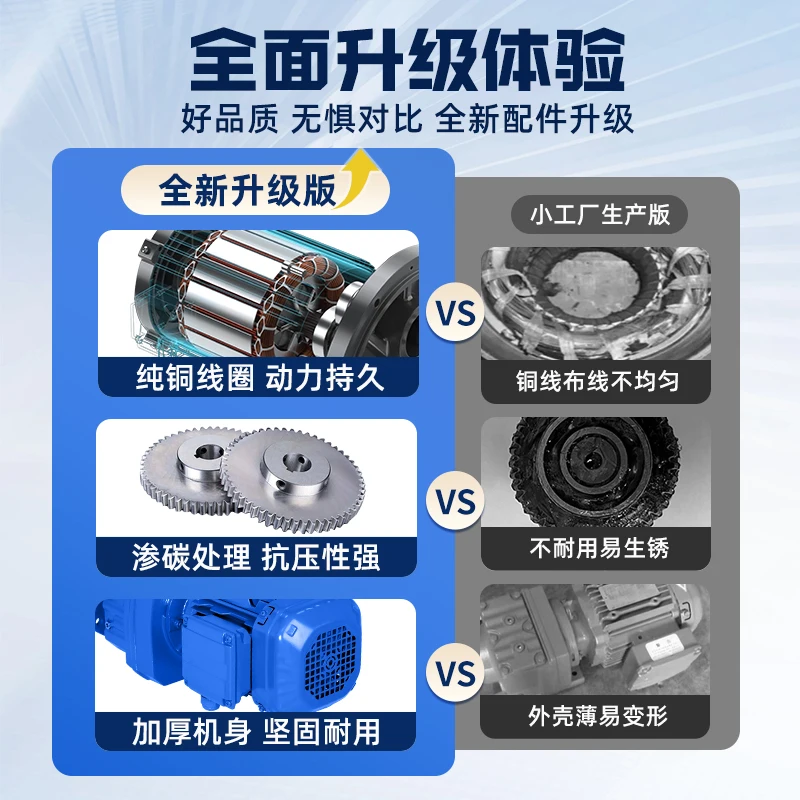 全面升级体验
好品质 无惧对比 全新配件升级

全新升级版

纯铜线圈 动力持久

渗碳处理 抗压性强

加厚机身 坚固耐用

VS
VS
VS

小工厂生产版

铜线布线不均匀

不耐用易生锈

外壳薄易变形