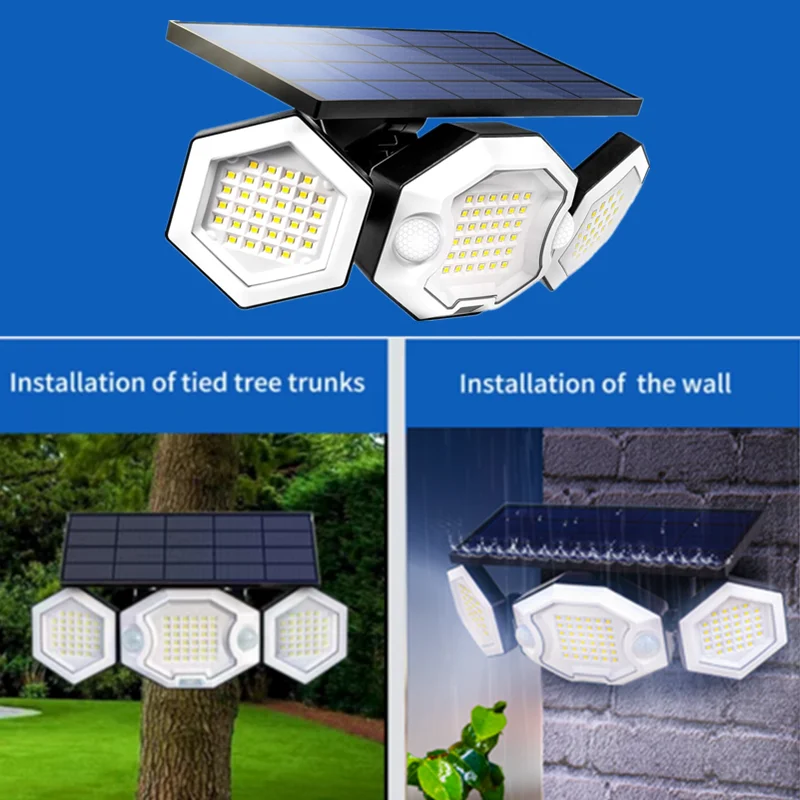 Installation of tied tree trunks

Installation of  the wall