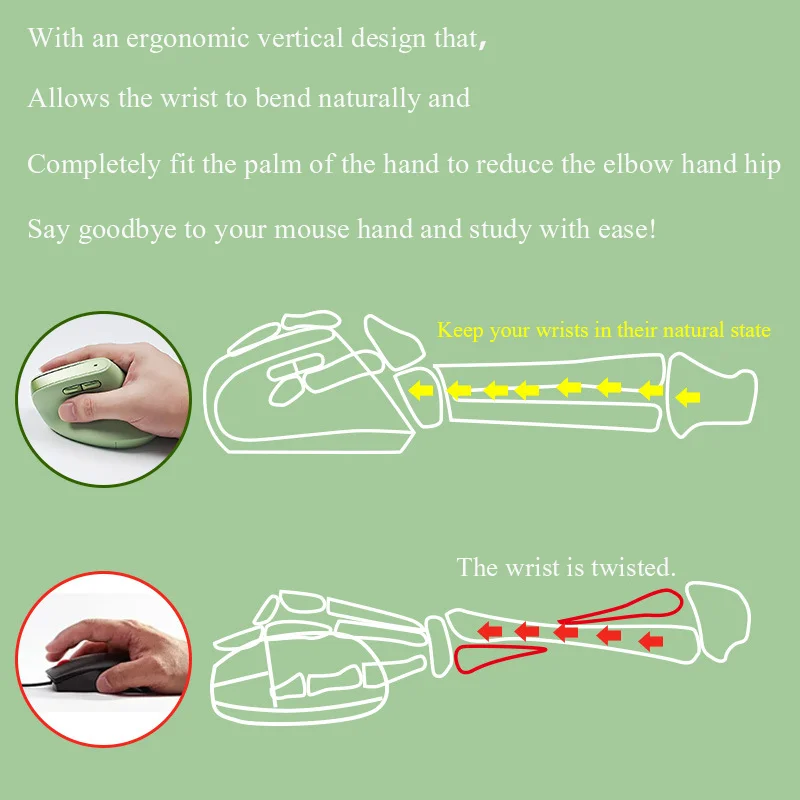 With an ergonomic vertical design that,

Allows the wrist to bend naturally and

Completely fit the palm of the hand to reduce the elbow hand hip

Say goodbye to your mouse hand and study with ease!

Keep your wrists in their natural state

The wrist is twisted.