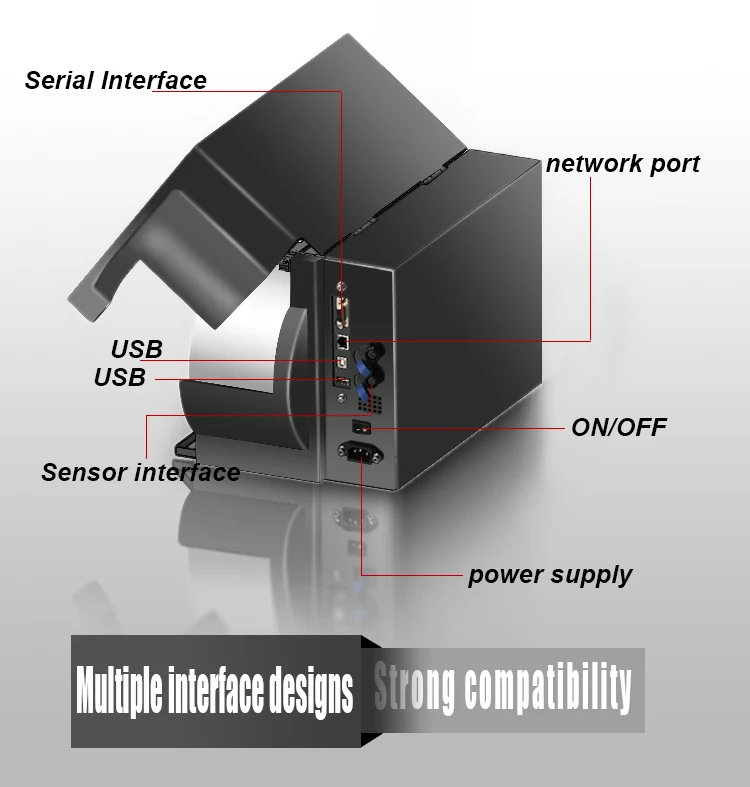 Serial Interface

network port

USB
USB

ON/OFF

Sensor interface

power supply

Multiple interface designs Strong compatibility