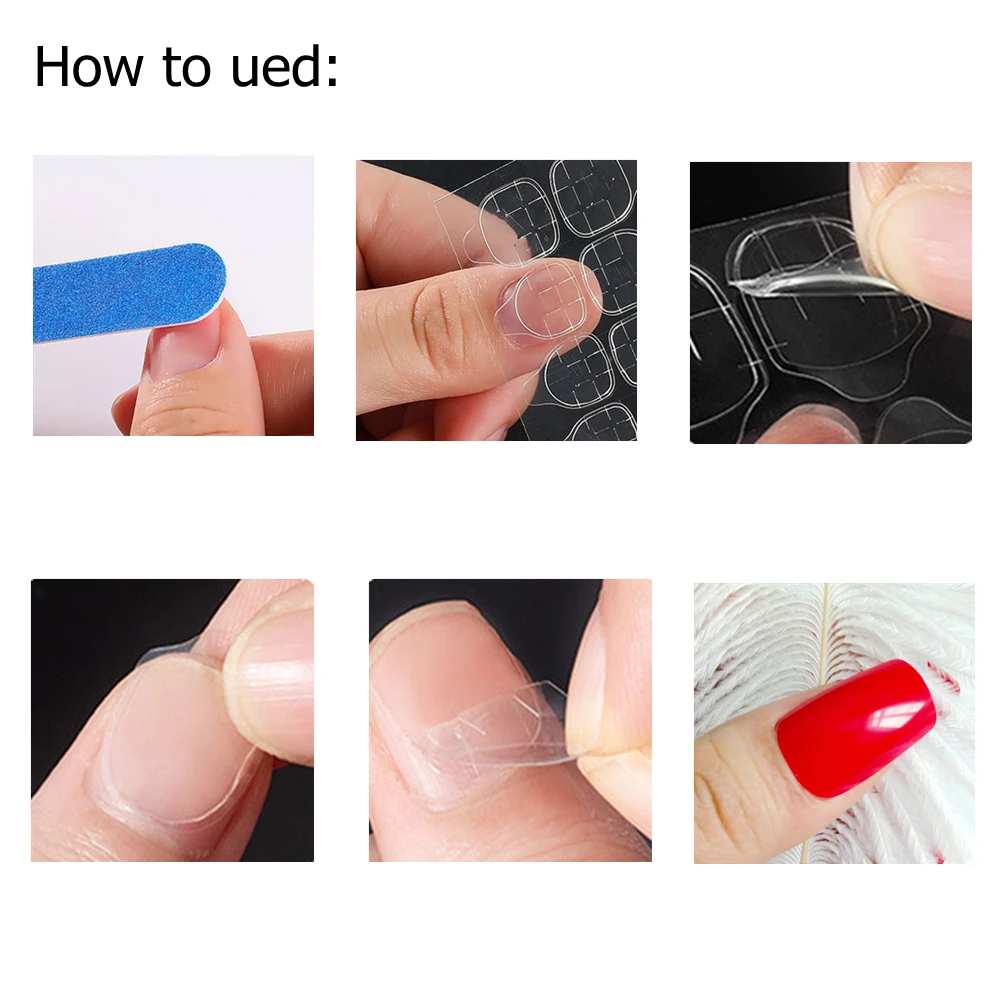 How to ued: