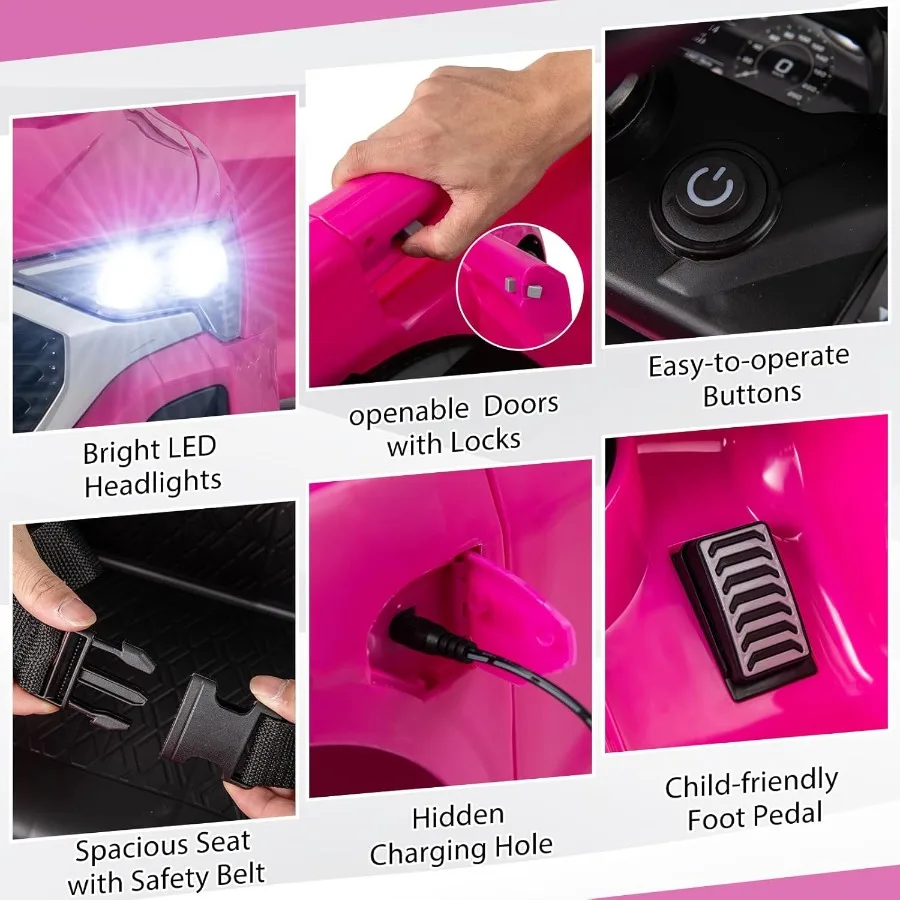 Bright LED Headlights

openable Doors with Locks

Easy-to-operate Buttons

Spacious Seat with Safety Belt

Hidden Charging Hole

Child-friendly Foot Pedal