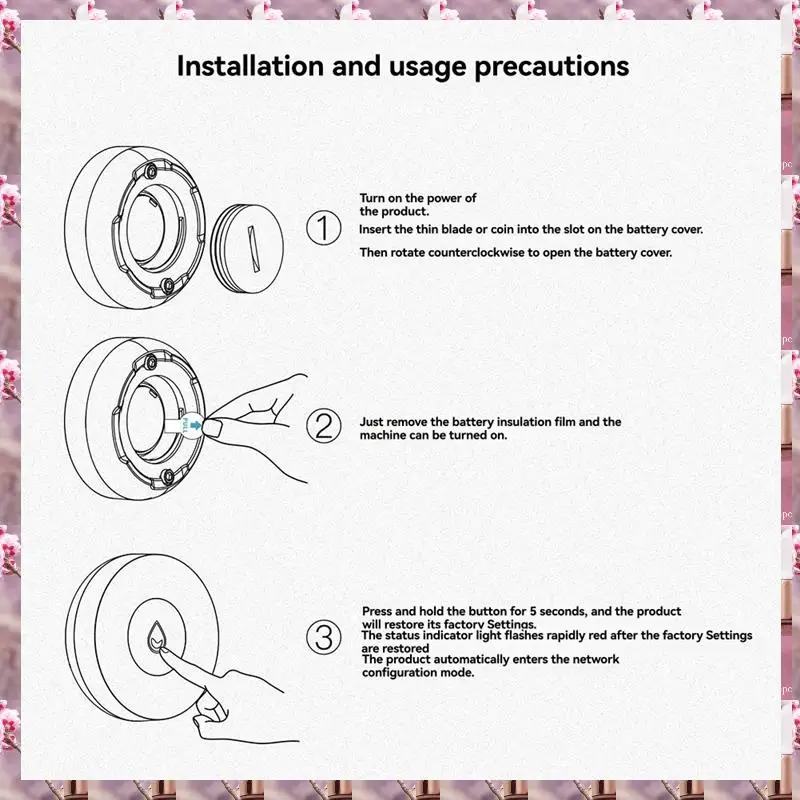 Installation and usage precautions

①

Turn on the power of the product.
Insert the thin blade or coin into the slot on the battery cover.
Then rotate counterclockwise to open the battery cover.

PULL

②

Just remove the battery insulation film and the machine can be turned on.

③

Press and hold the button for 5 seconds, and the product will restore its factory Settings.
The status indicator light flashes rapidly red after the factory Settings are restored
The product automatically enters the network configuration mode.