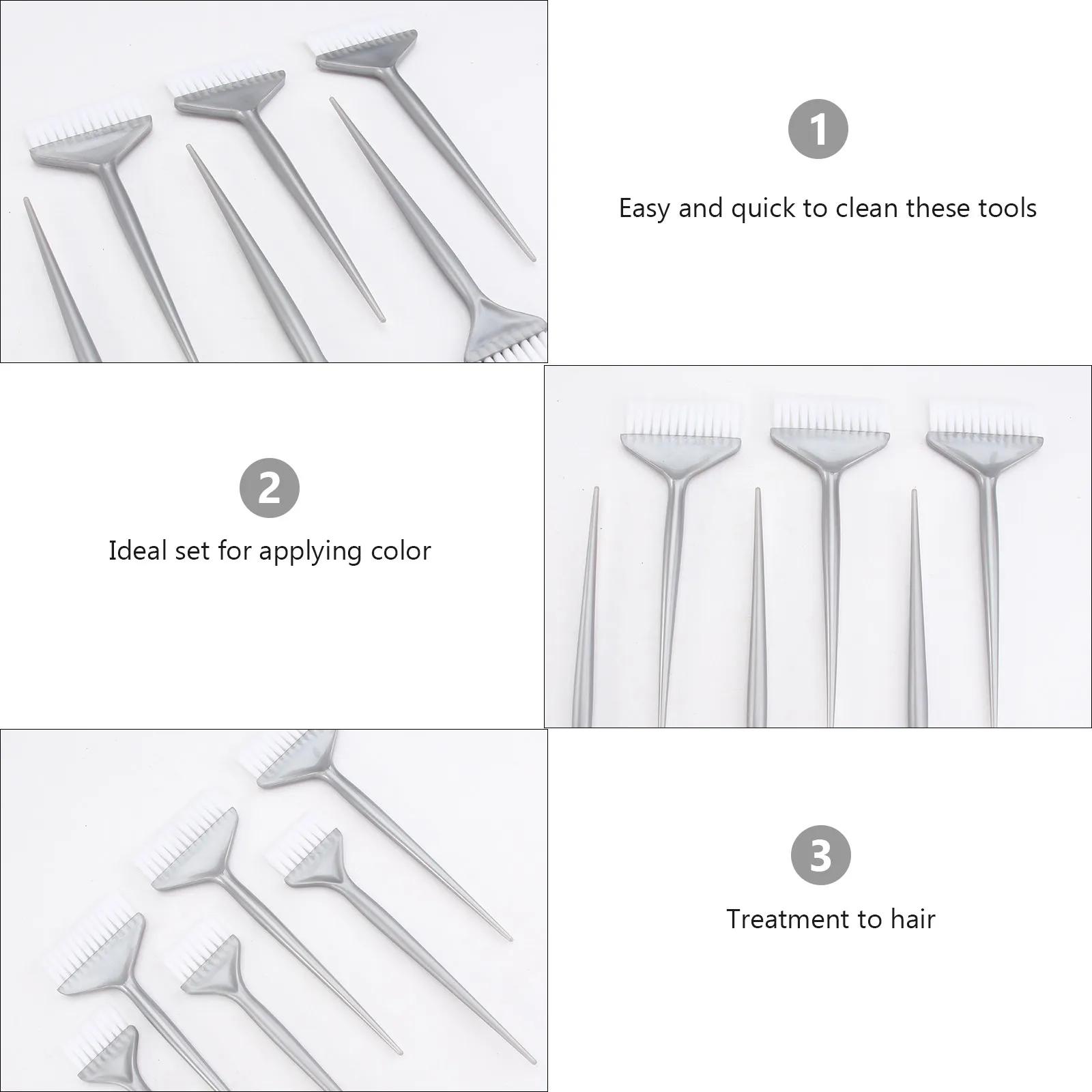 1

Easy and quick to clean these tools

2

Ideal set for applying color

3

Treatment to hair