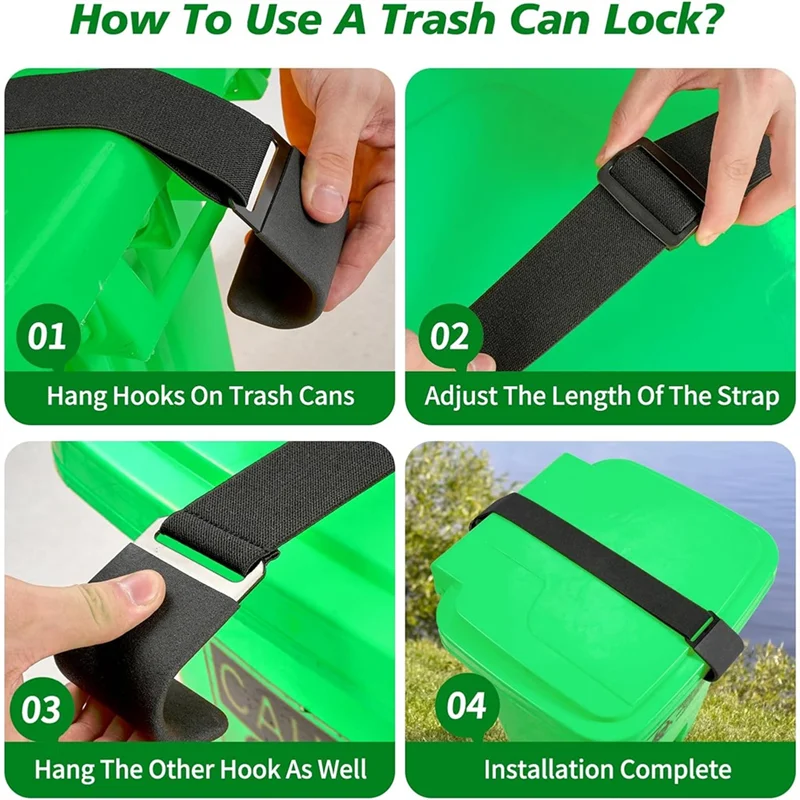 How To Use A Trash Can Lock?

01
Hang Hooks On Trash Cans

02
Adjust The Length Of The Strap

03
Hang The Other Hook As Well

04
Installation Complete