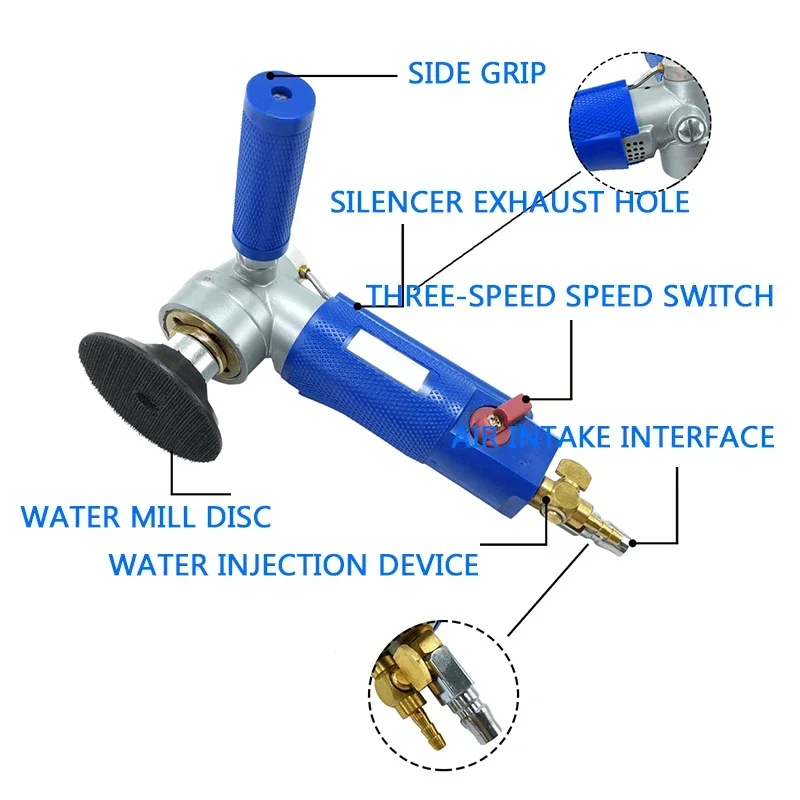 SIDE GRIP

SILENCER EXHAUST HOLE

THREE-SPEED SPEED SWITCH

AIR INTAKE INTERFACE

WATER MILL DISC

WATER INJECTION DEVICE