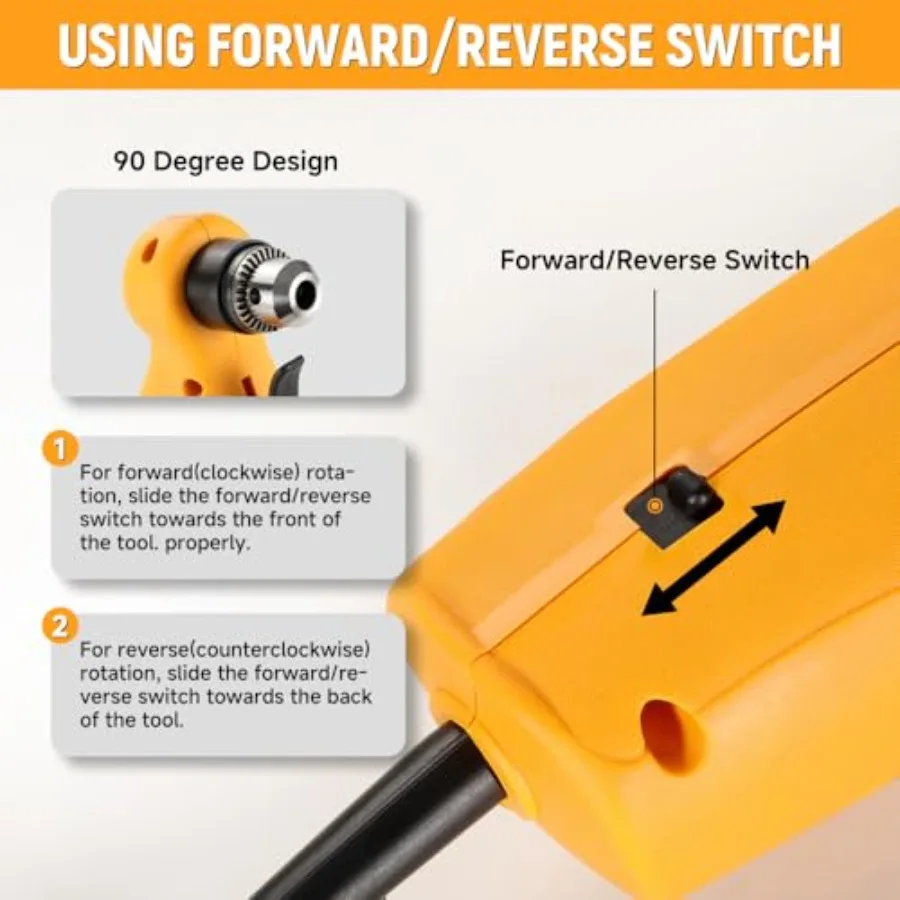 USING FORWARD/REVERSE SWITCH

90 Degree Design

Forward/Reverse Switch

1
For forward(clockwise) rotation, slide the forward/reverse switch towards the front of the tool. properly.

2
For reverse(counterclockwise) rotation, slide the forward/reverse switch towards the back of the tool.