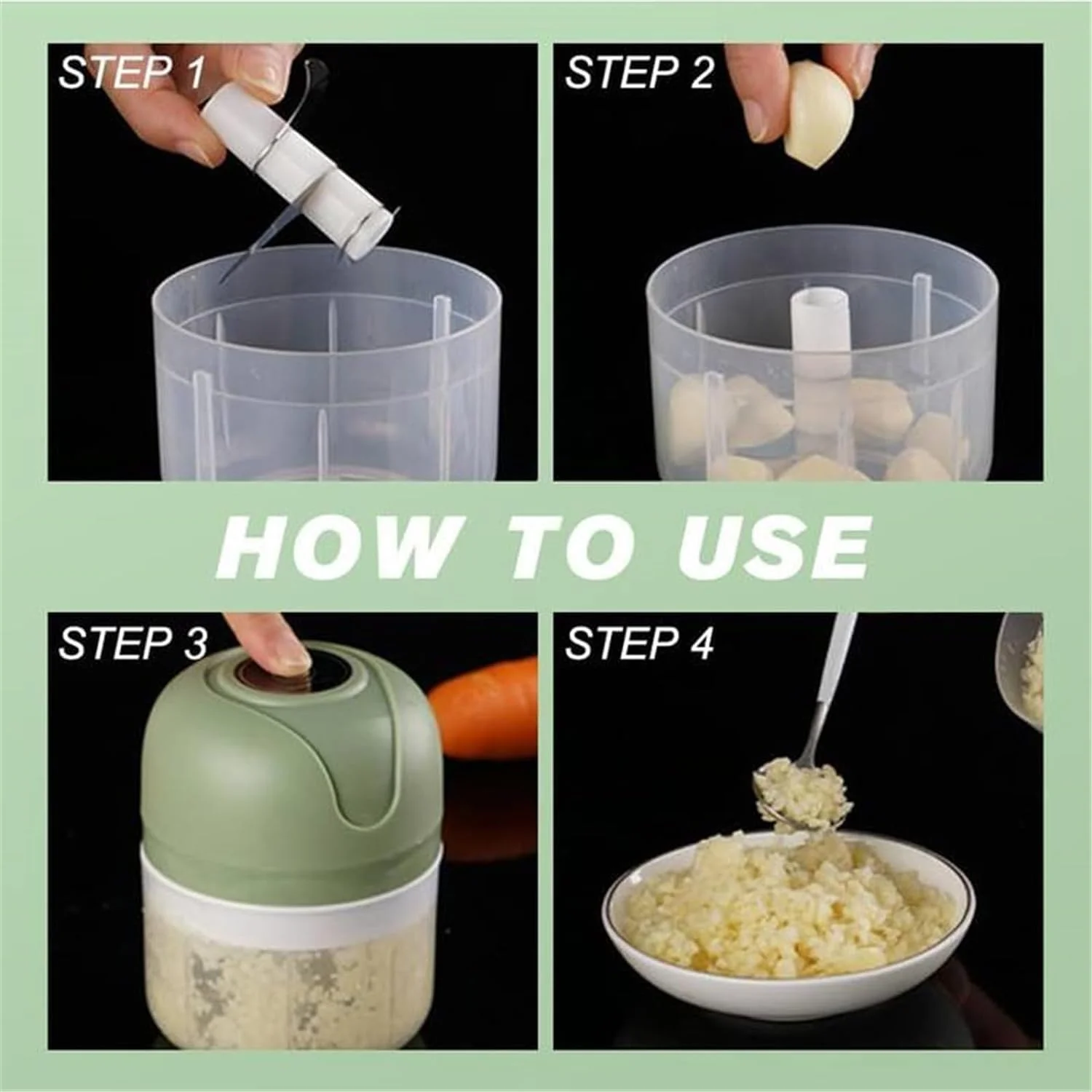 STEP 1

STEP 2

HOW TO USE

STEP 3

STEP 4