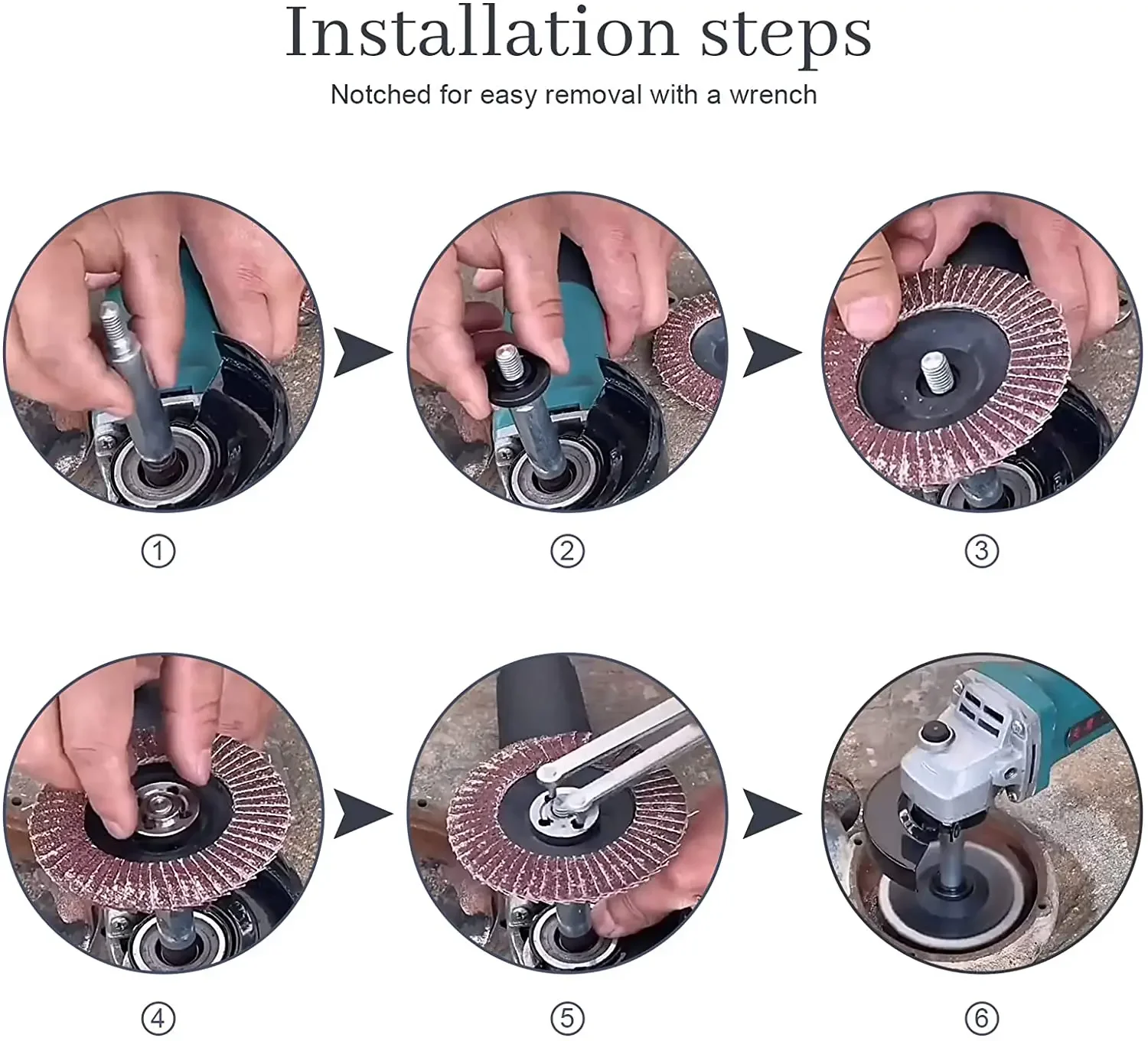 Installation steps

Notched for easy removal with a wrench

①

②

③

④

⑤

⑥