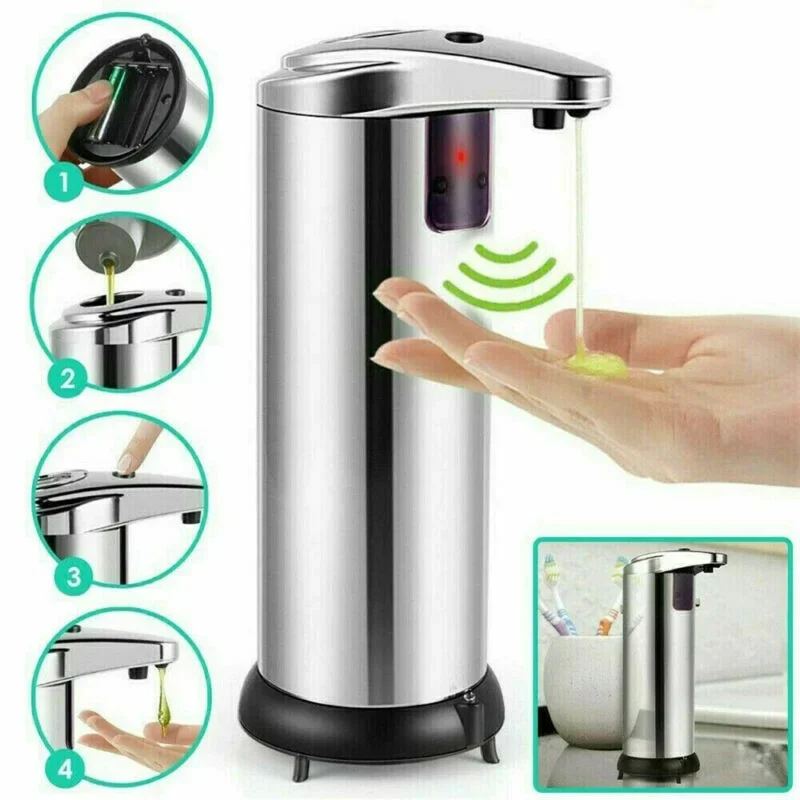 1
2
3
4