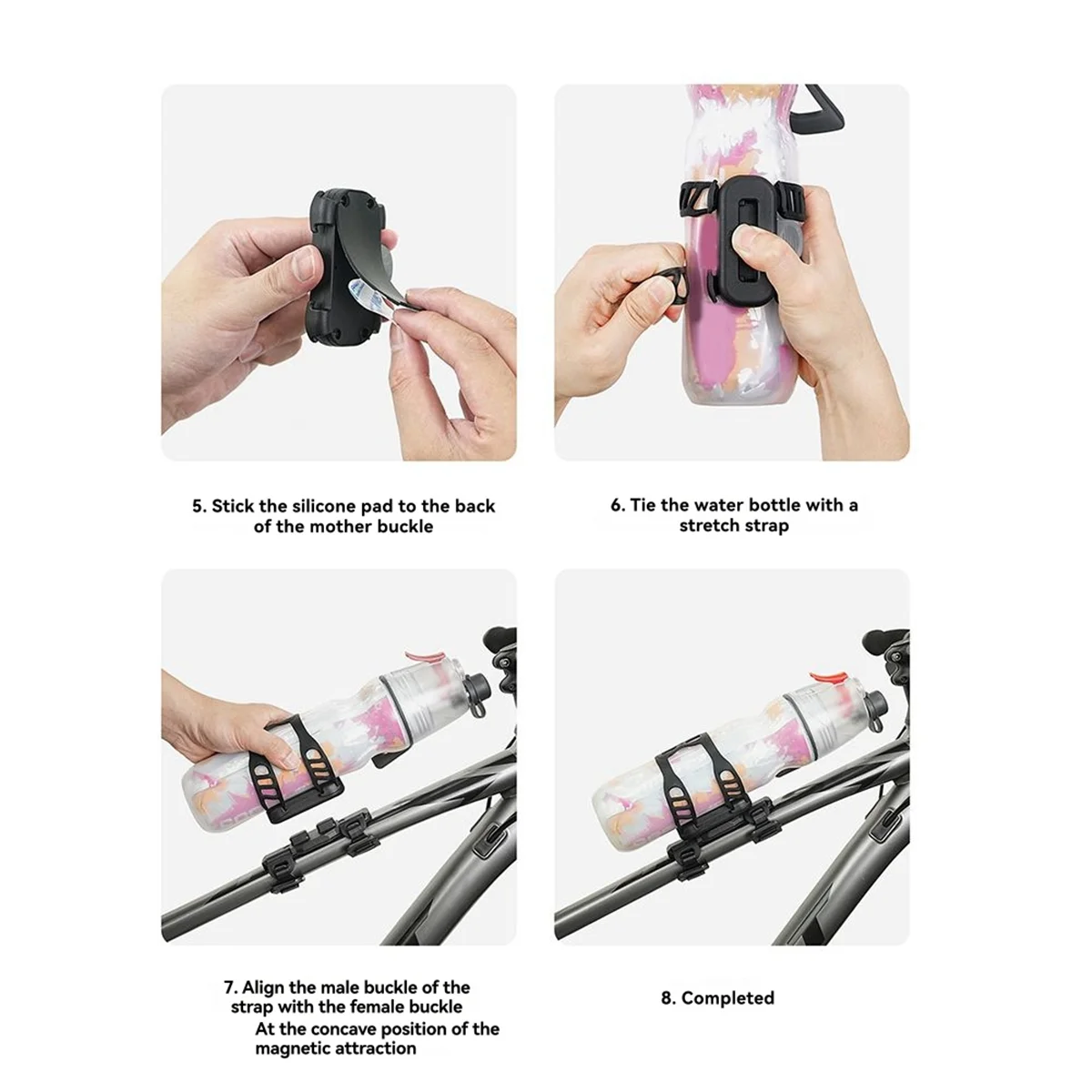 5. Stick the silicone pad to the back of the mother buckle

6. Tie the water bottle with a stretch strap

7. Align the male buckle of the strap with the female buckle At the concave position of the magnetic attraction

8. Completed