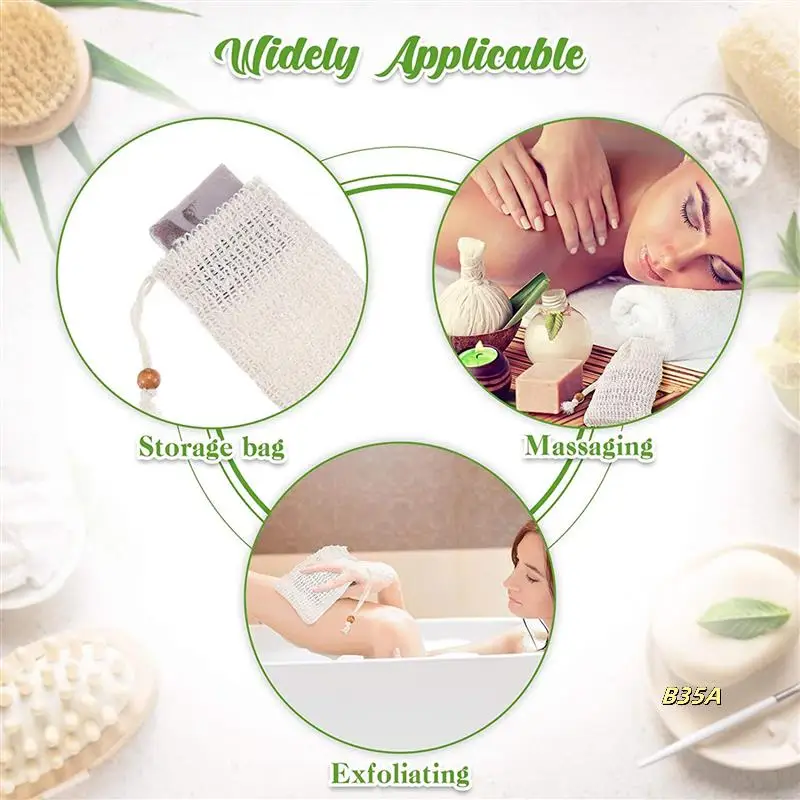 Widely Applicable

Storage bag

Massaging

Exfoliating

B35A