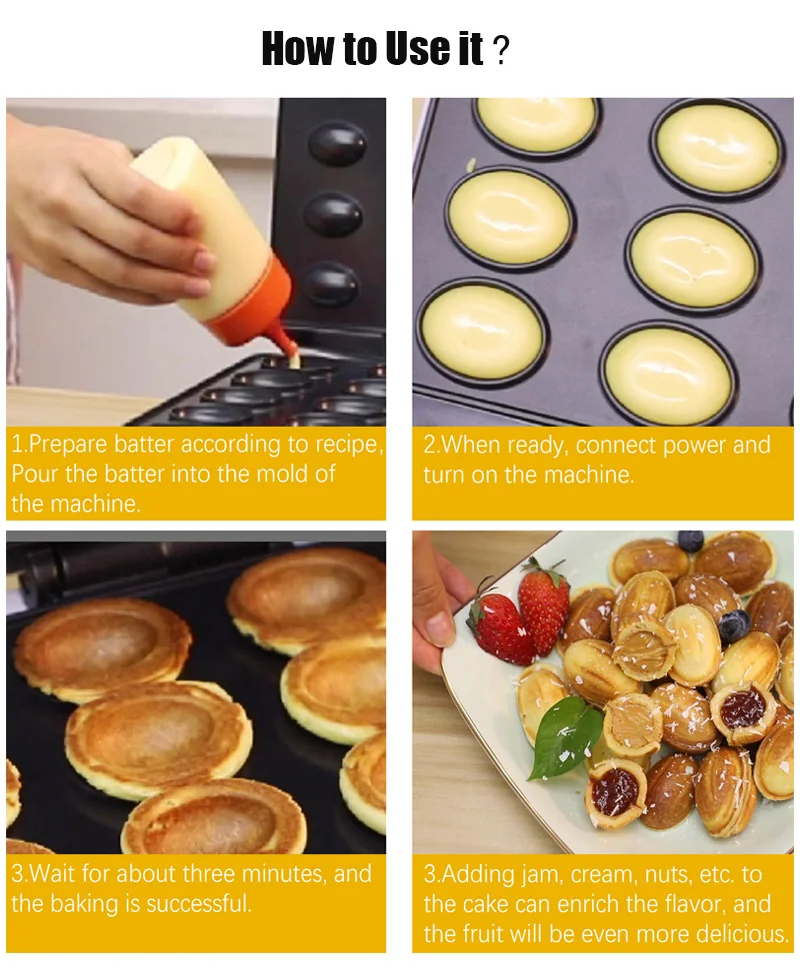 How to Use it ?

1.Prepare batter according to recipe, Pour the batter into the mold of the machine.

2.When ready, connect power and turn on the machine.

3.Wait for about three minutes, and the baking is successful.

3.Adding jam, cream, nuts, etc. to the cake can enrich the flavor, and the fruit will be even more delicious.