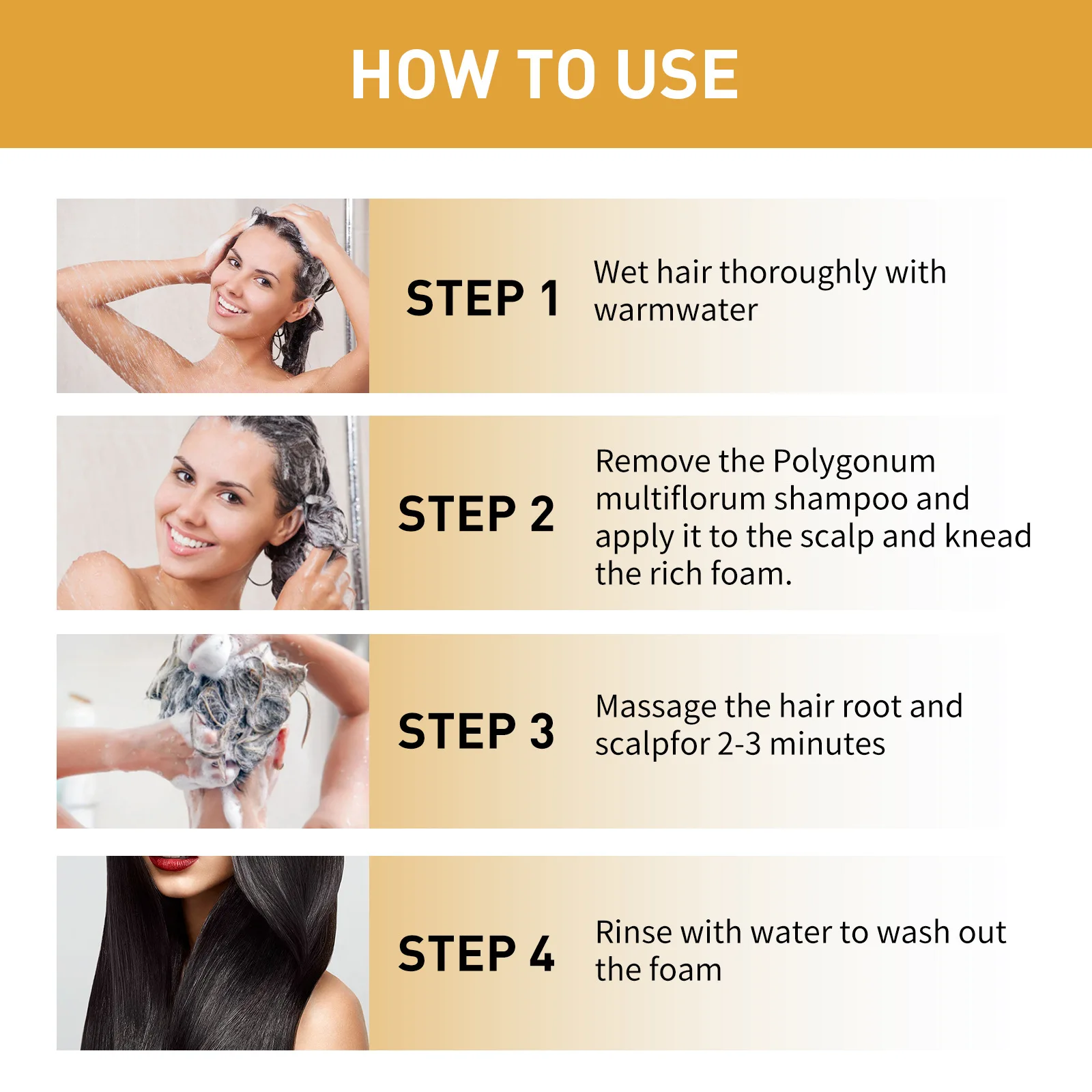 HOW TO USE

STEP 1 Wet hair thoroughly with warmwater

STEP 2 Remove the Polygonum multiflorum shampoo and apply it to the scalp and knead the rich foam.

STEP 3 Massage the hair root and scalpfor 2-3 minutes

STEP 4 Rinse with water to wash out the foam