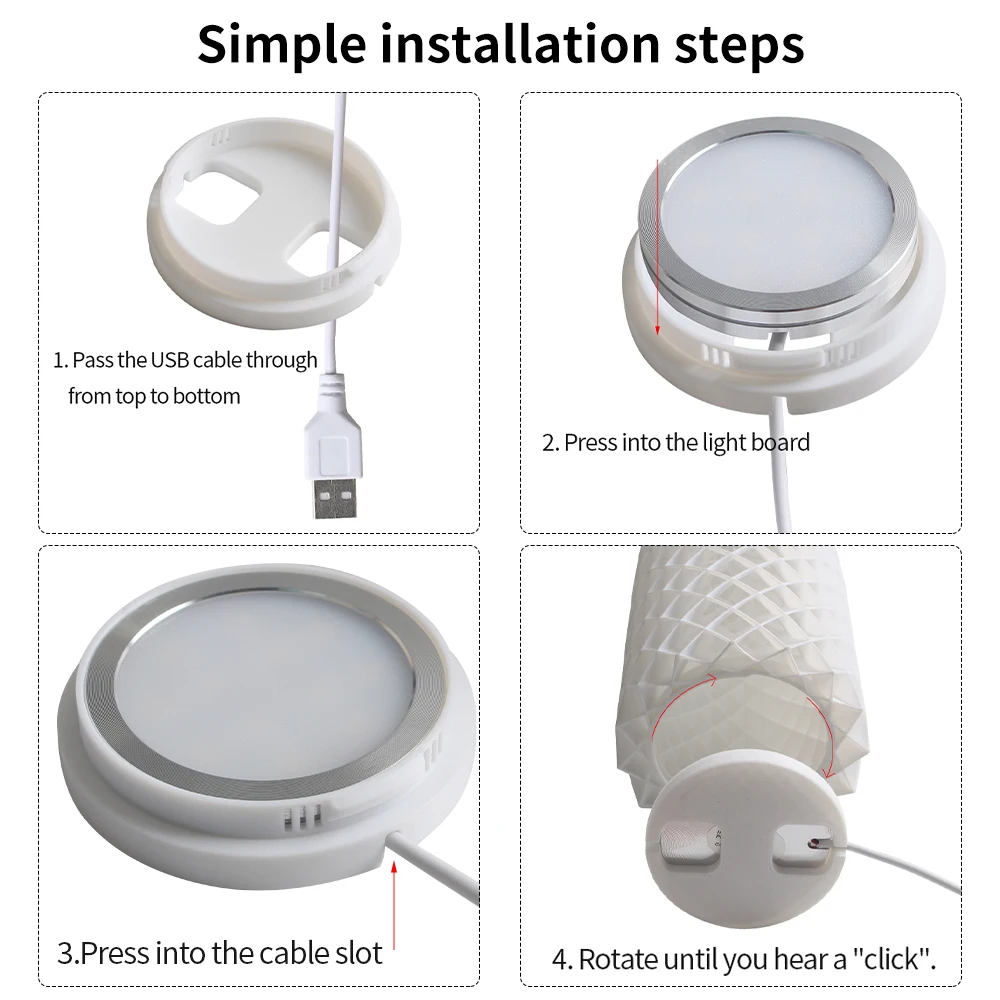 Simple installation steps

1. Pass the USB cable through from top to bottom

2. Press into the light board

3.Press into the cable slot

4. Rotate until you hear a "click".