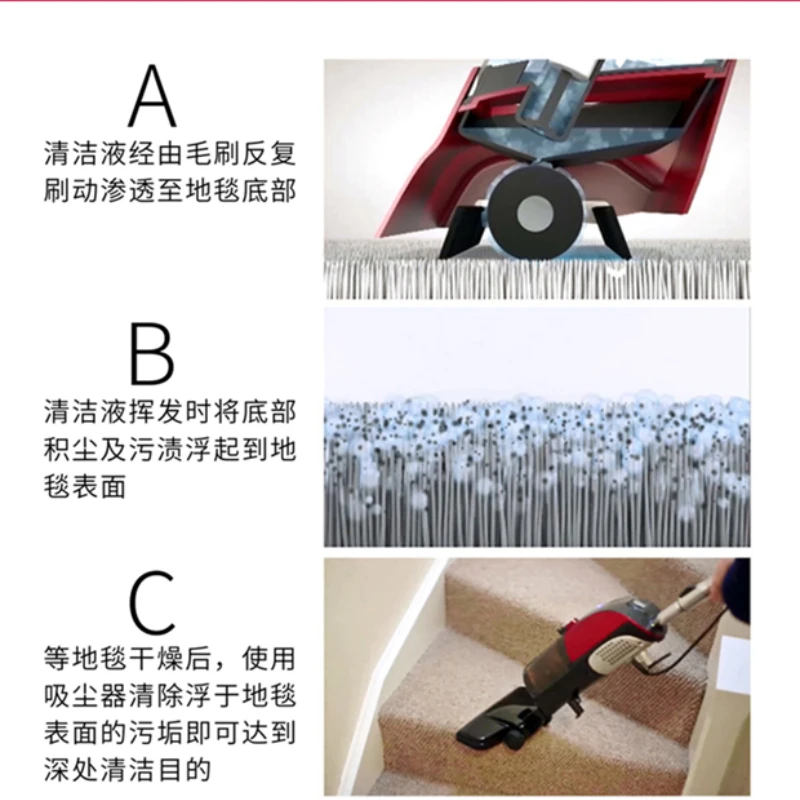 A
清洁液经由毛刷反复刷动渗透至地毯底部

B
清洁液挥发时将底部积尘及污渍浮起到地毯表面

C
等地毯干燥后，使用吸尘器清除浮于地毯表面的污垢即可达到深处清洁目的