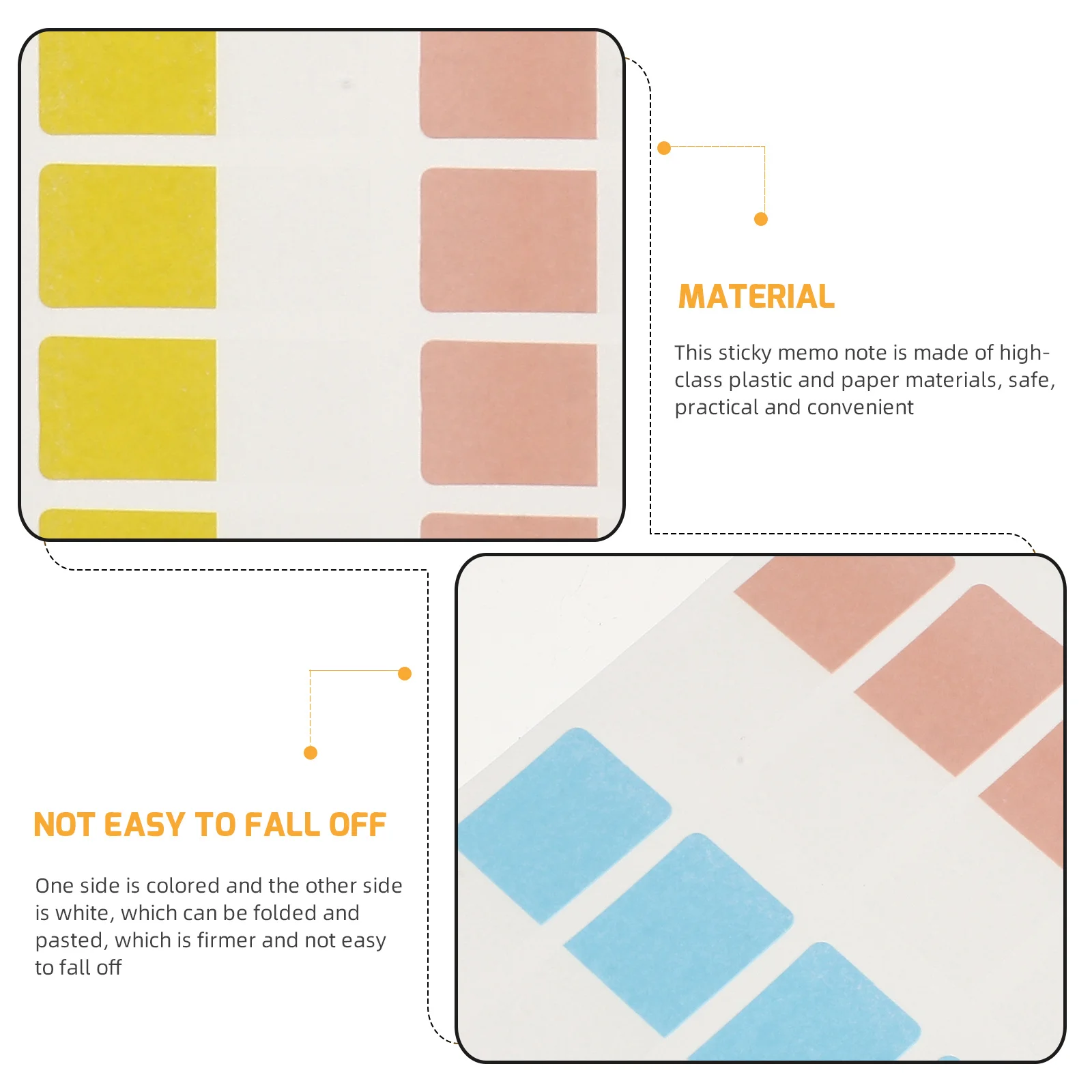 MATERIAL

This sticky memo note is made of high-class plastic and paper materials, safe, practical and convenient

NOT EASY TO FALL OFF

One side is colored and the other side is white, which can be folded and pasted, which is firmer and not easy to fall off