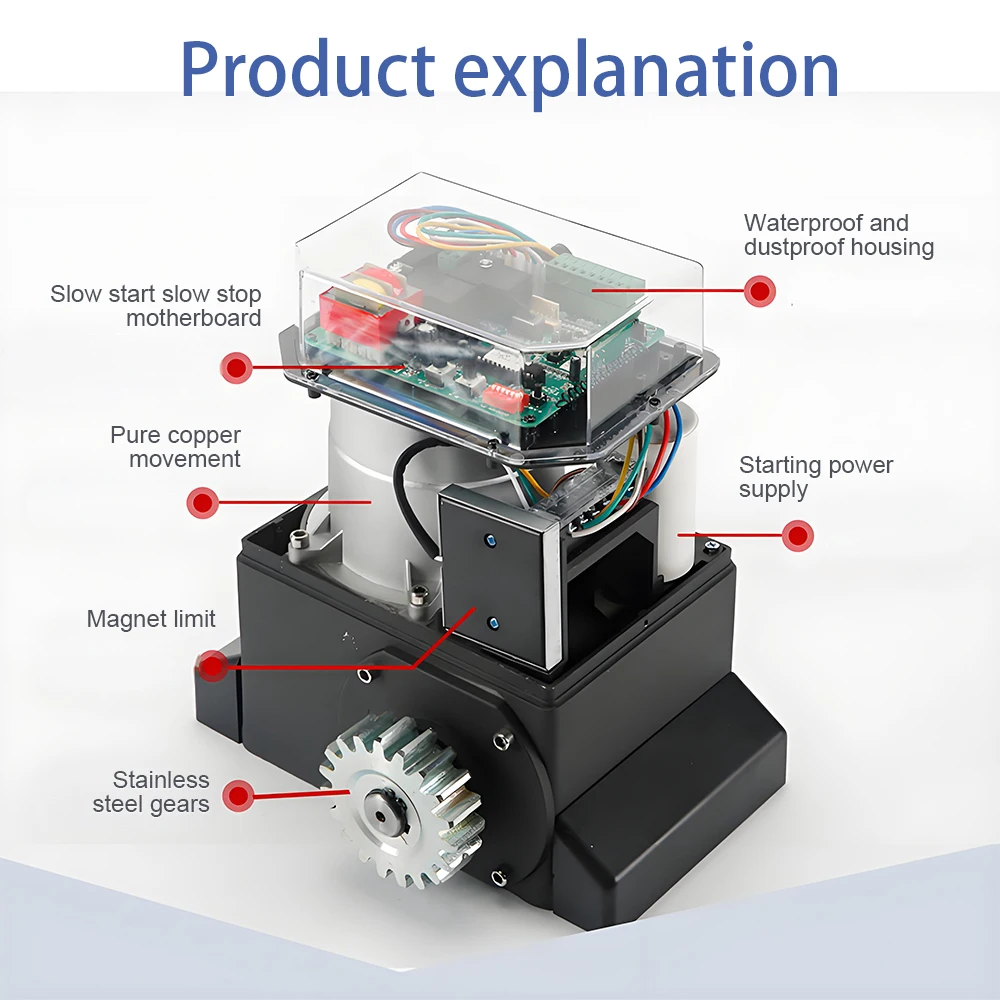 Product explanation

Waterproof and dustproof housing

Slow start slow stop motherboard

Pure copper movement

Starting power supply

Magnet limit

Stainless steel gears