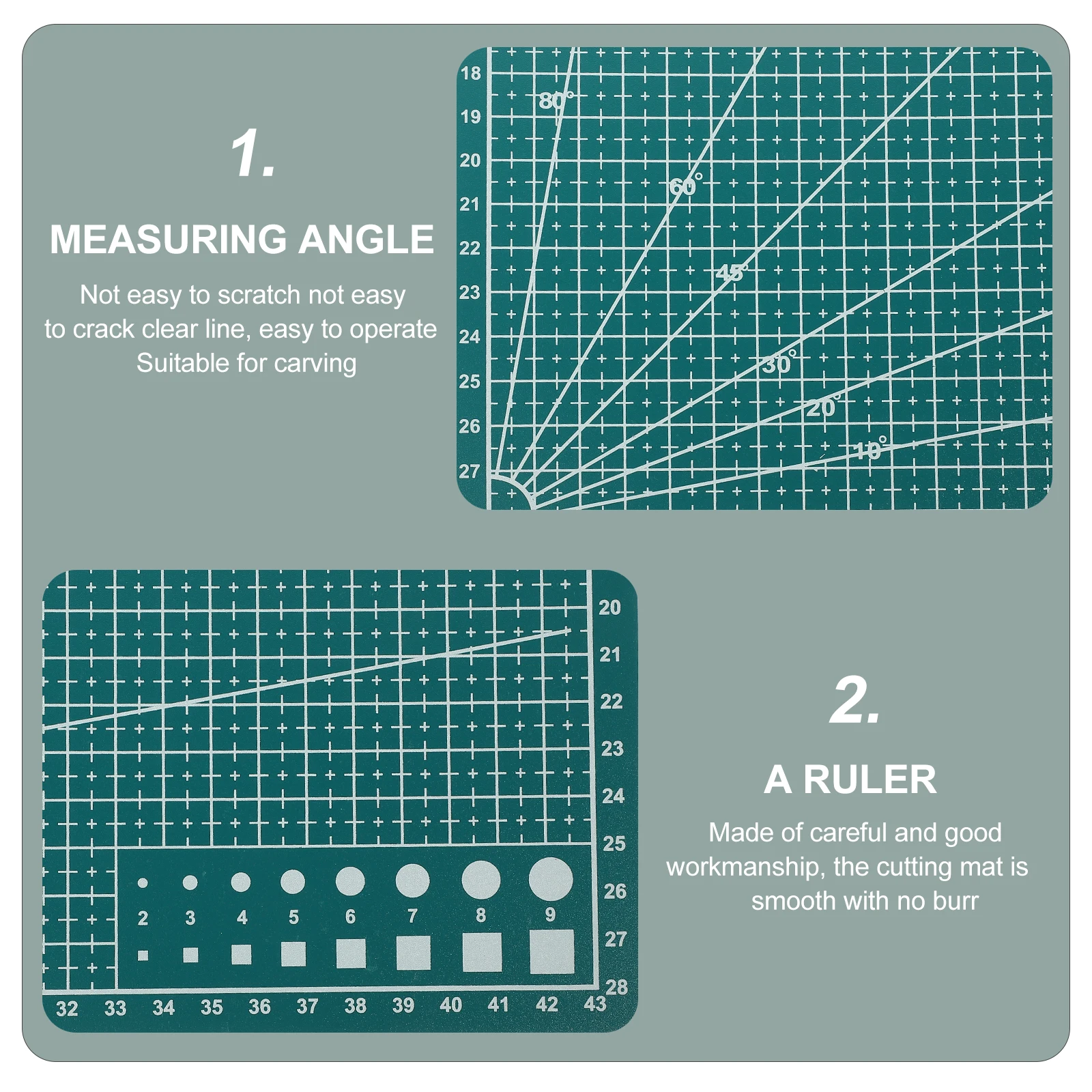 1.

MEASURING ANGLE

Not easy to scratch not easy to crack clear line, easy to operate Suitable for carving

18
19
20
21
22
23
24
25
26
27

80°
60°
45°
30°
20°
10°

20
21
22
23
24
25
26
27
28

2 3 4 5 6 7 8 9

32 33 34 35 36 37 38 39 40 41 42 43

2.

A RULER

Made of careful and good workmanship, the cutting mat is smooth with no burr