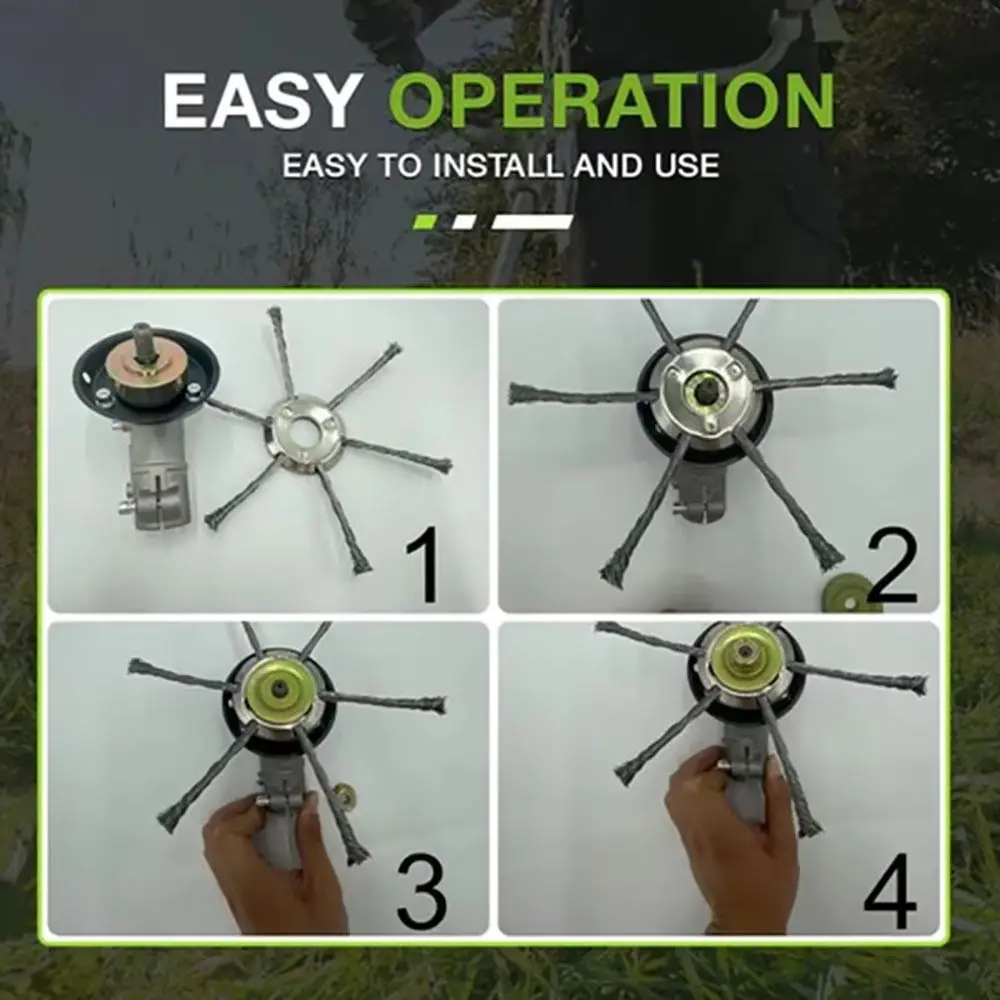 EASY OPERATION
EASY TO INSTALL AND USE

1

2

3

4