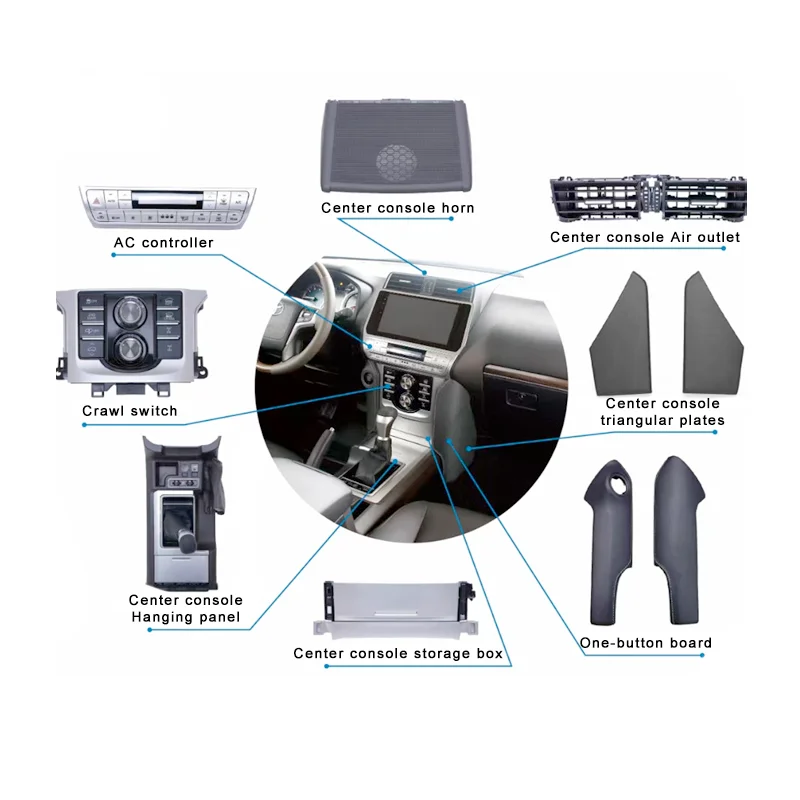 Center console horn

AC controller

Center console Air outlet

Crawl switch

Center console triangular plates

Center console Hanging panel

Center console storage box

One-button board