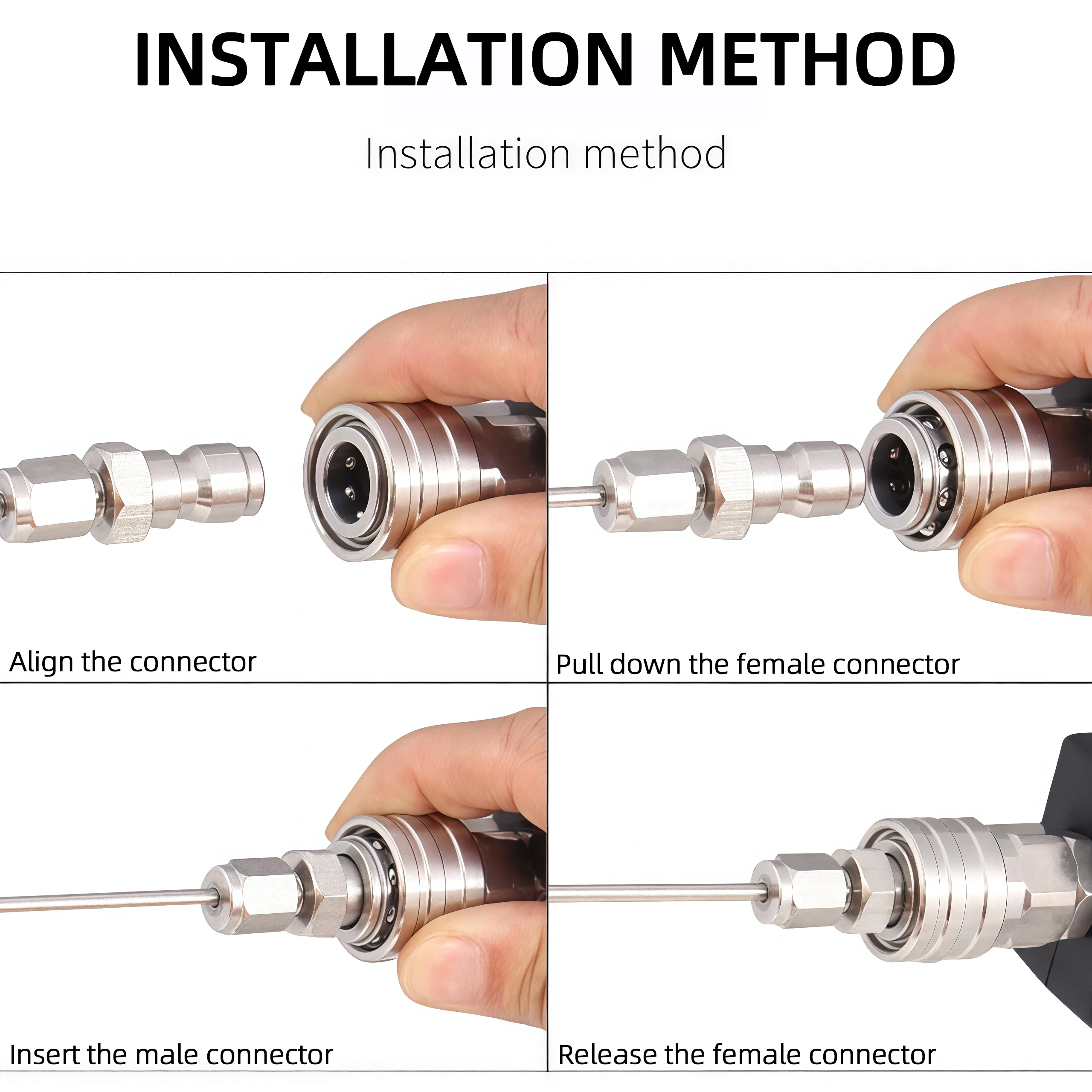 INSTALLATION METHOD

Installation method

Align the connector

Pull down the female connector

Insert the male connector

Release the female connector