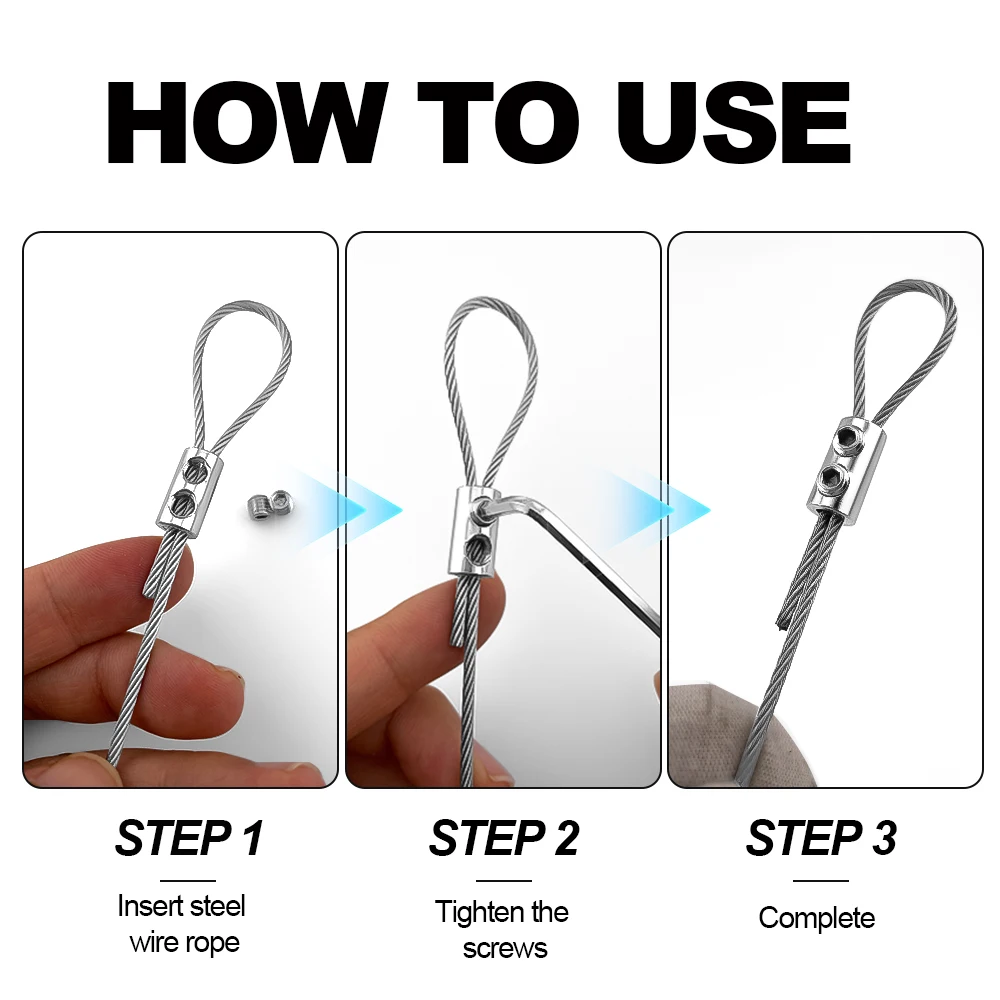 HOW TO USE

STEP 1

Insert steel wire rope

STEP 2

Tighten the screws

STEP 3

Complete