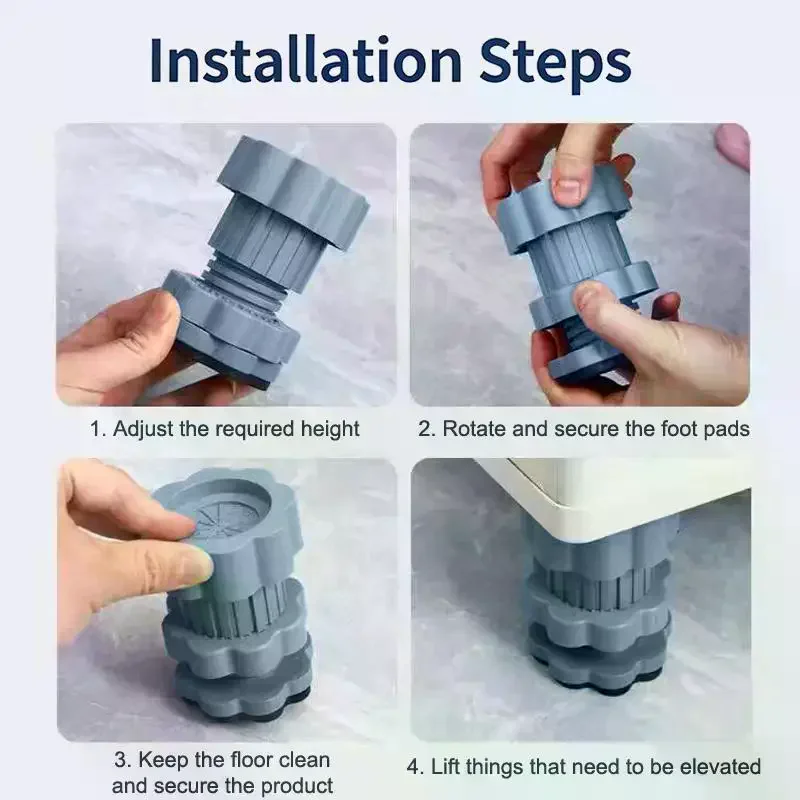 Installation Steps

1. Adjust the required height

2. Rotate and secure the foot pads

3. Keep the floor clean and secure the product

4. Lift things that need to be elevated