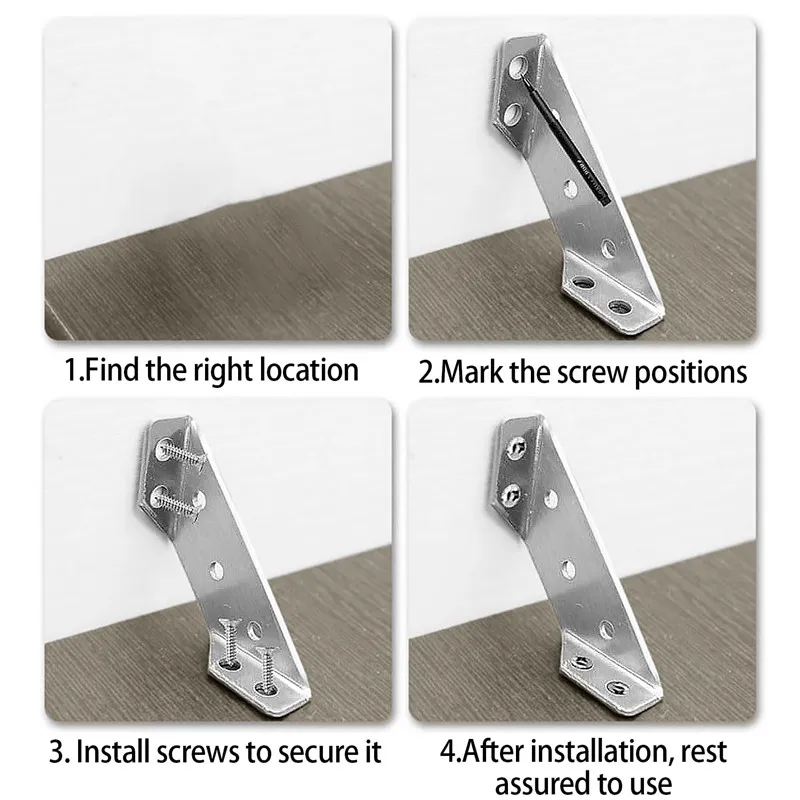 1.Find the right location

2.Mark the screw positions

3. Install screws to secure it

4.After installation, rest assured to use