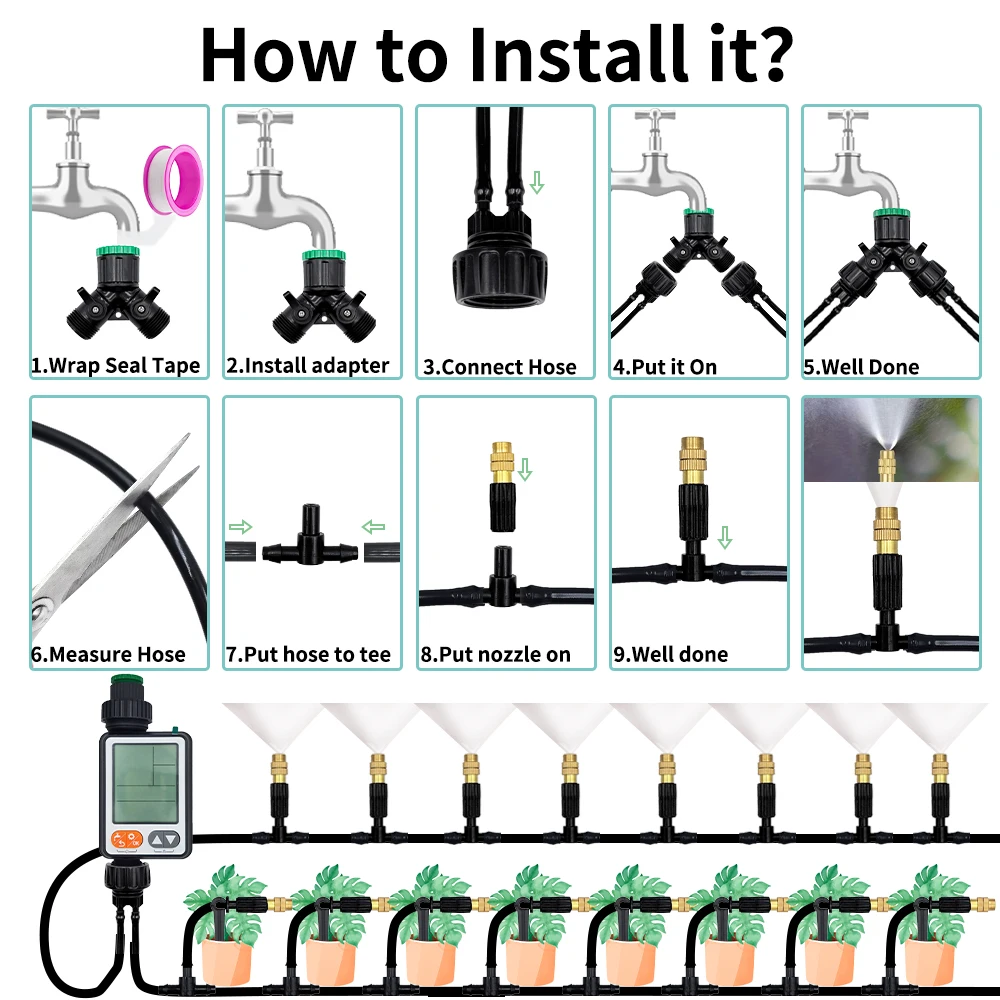 How to Install it?

1.Wrap Seal Tape

2.Install adapter

3.Connect Hose

4.Put it On

5.Well Done

6.Measure Hose

7.Put hose to tee

8.Put nozzle on

9.Well done