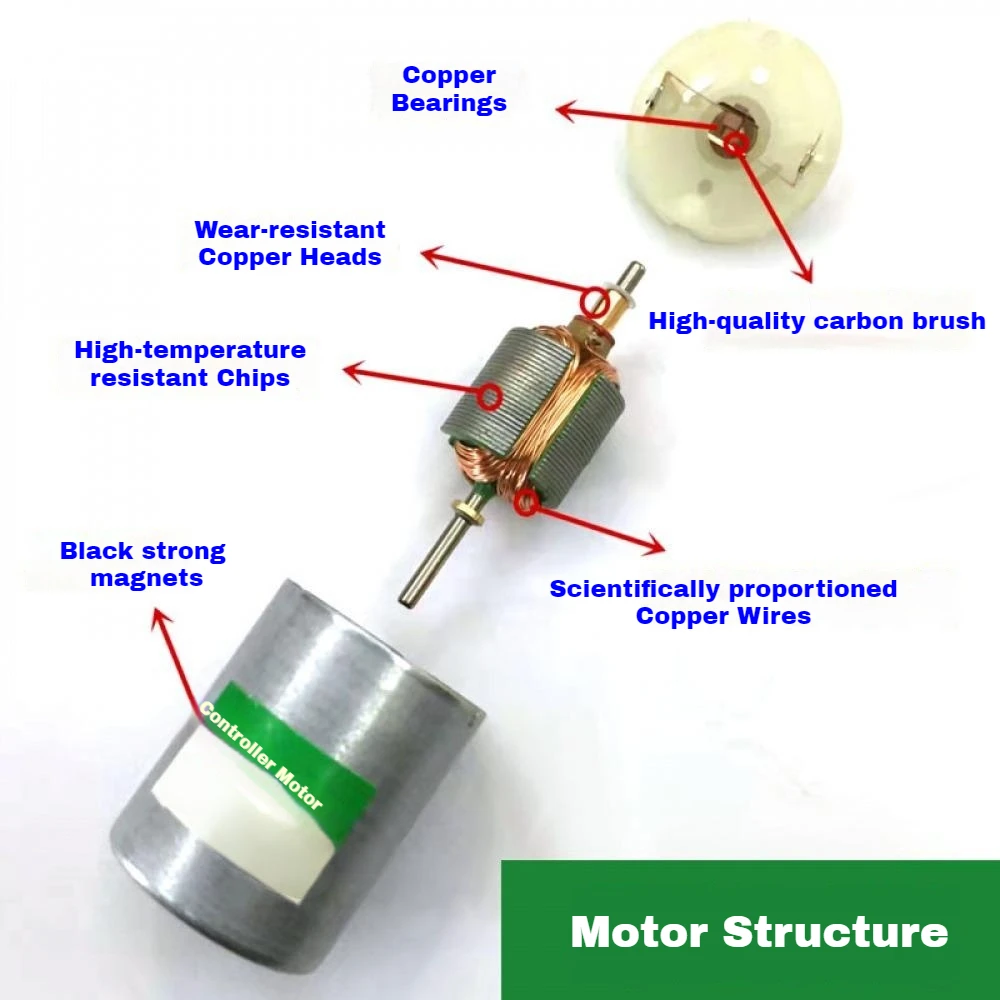 Copper Bearings

Wear-resistant Copper Heads

High-quality carbon brush

High-temperature resistant Chips

Black strong magnets

Scientifically proportioned Copper Wires

Controller Motor

Motor Structure