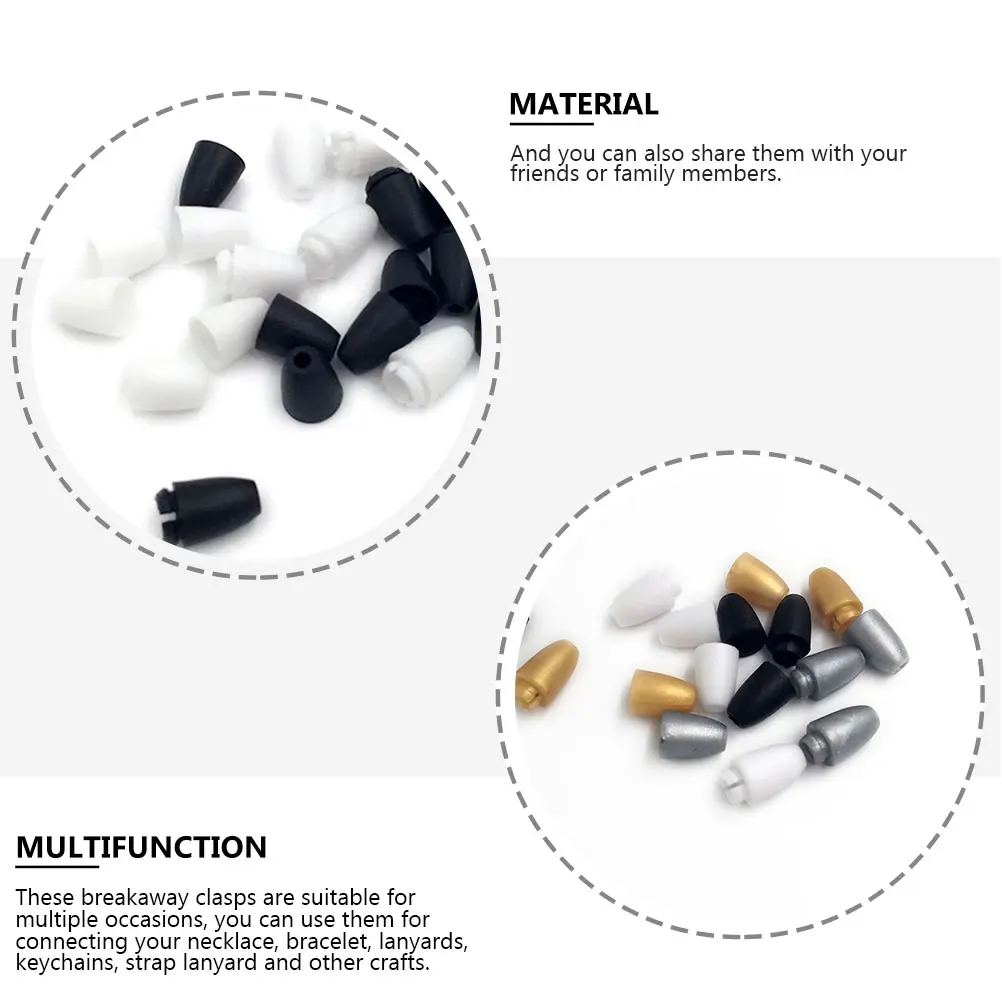 MATERIAL

And you can also share them with your friends or family members.

MULTIFUNCTION

These breakaway clasps are suitable for multiple occasions, you can use them for connecting your necklace, bracelet, lanyards, keychains, strap lanyard and other crafts.