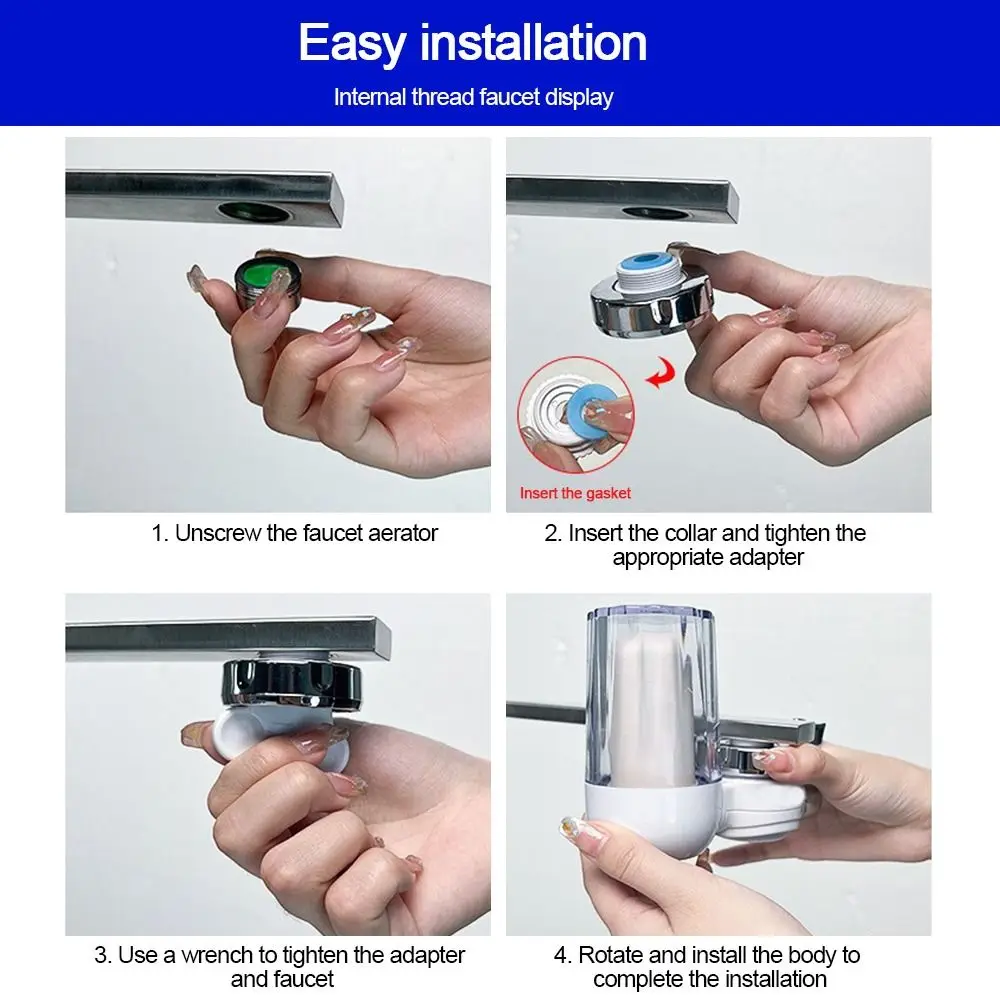 Easy installation

Internal thread faucet display

1. Unscrew the faucet aerator

Insert the gasket

2. Insert the collar and tighten the appropriate adapter

3. Use a wrench to tighten the adapter and faucet

4. Rotate and install the body to complete the installation