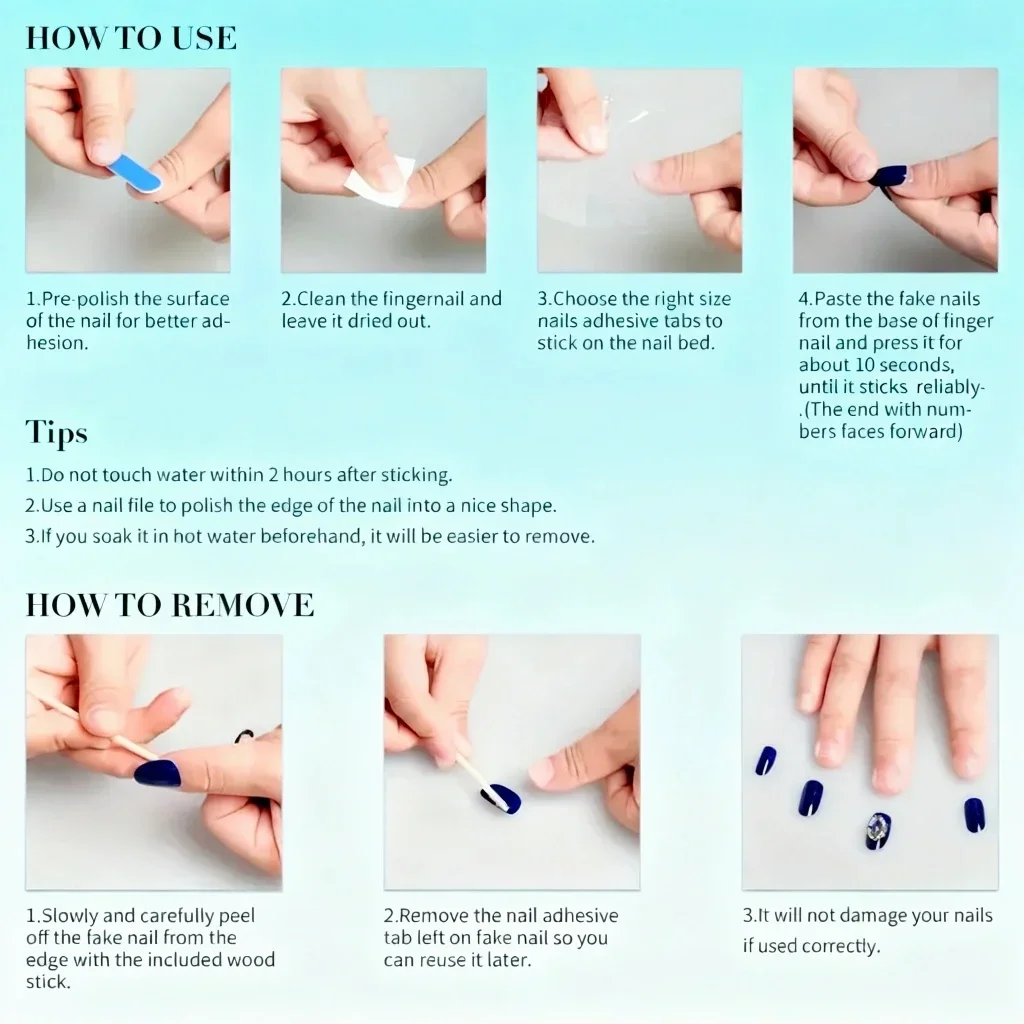 HOW TO USE

1.Pre-polish the surface of the nail for better adhesion.

2.Clean the fingernail and leave it dried out.

3.Choose the right size nails adhesive tabs to stick on the nail bed.

4.Paste the fake nails from the base of finger nail and press it for about 10 seconds, until it sticks reliably-.(The end with numbers faces forward)

Tips

1.Do not touch water within 2 hours after sticking.

2.Use a nail file to polish the edge of the nail into a nice shape.

3.If you soak it in hot water beforehand, it will be easier to remove.

HOW TO REMOVE

1.Slowly and carefully peel off the fake nail from the edge with the included wood stick.

2.Remove the nail adhesive tab left on fake nail so you can reuse it later.

3.It will not damage your nails if used correctly.