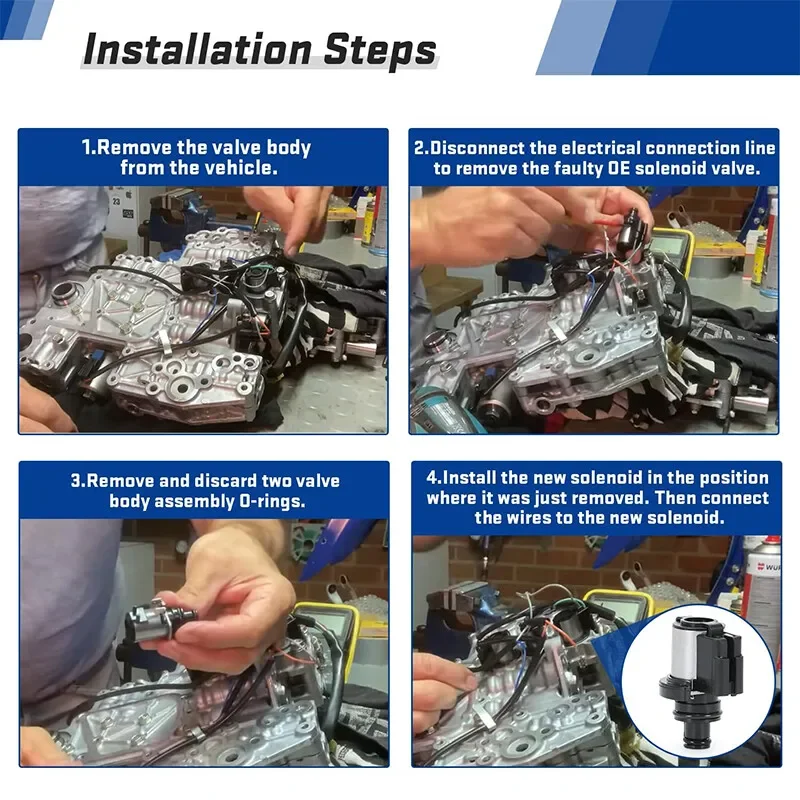 Installation Steps

1.Remove the valve body from the vehicle.

2.Disconnect the electrical connection line to remove the faulty OE solenoid valve.

3.Remove and discard two valve body assembly O-rings.

4.Install the new solenoid in the position where it was just removed. Then connect the wires to the new solenoid.