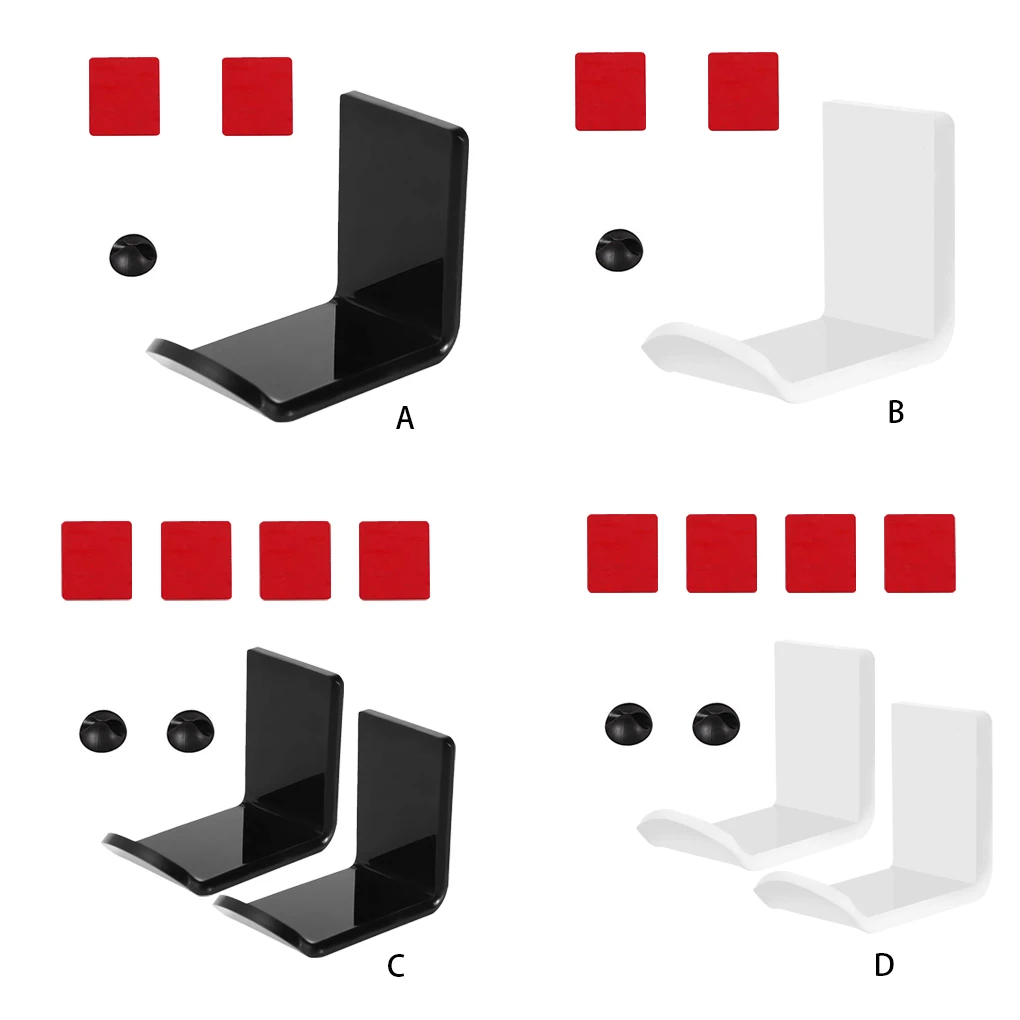 A

B

C

D