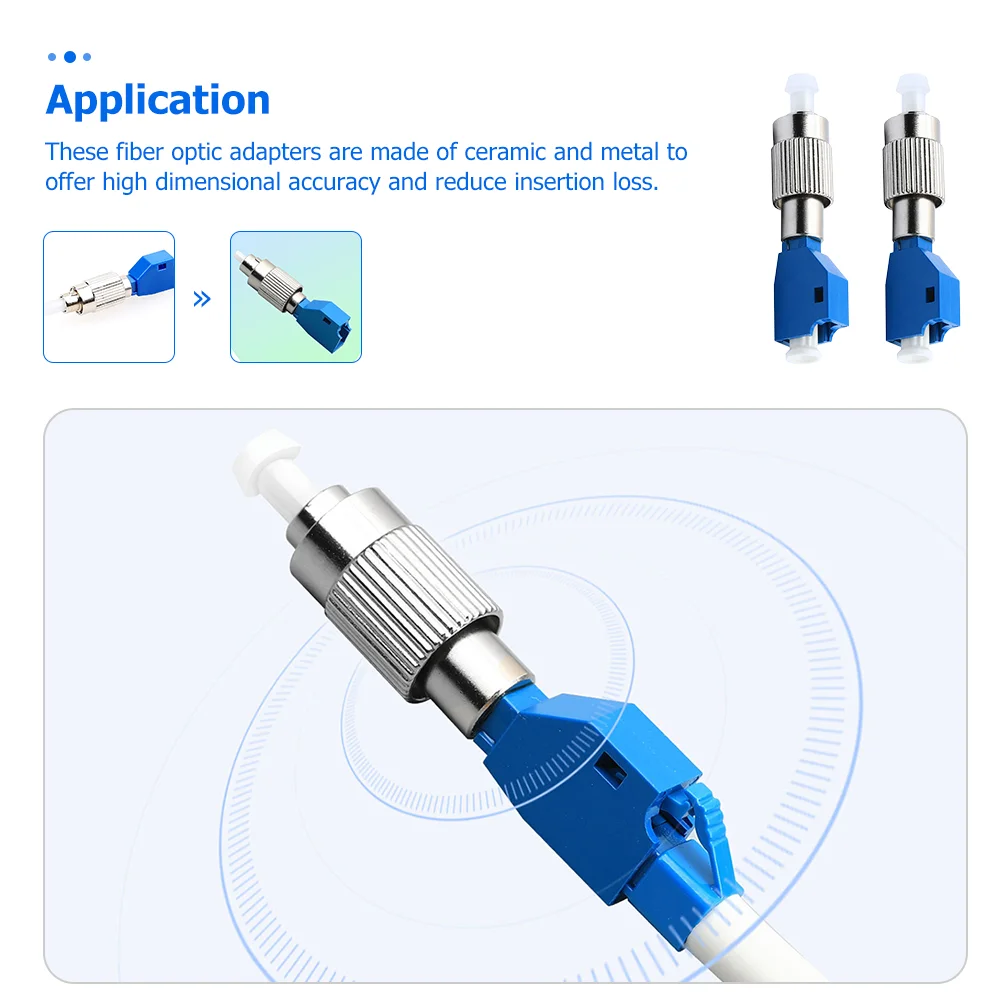 Application

These fiber optic adapters are made of ceramic and metal to offer high dimensional accuracy and reduce insertion loss.

»