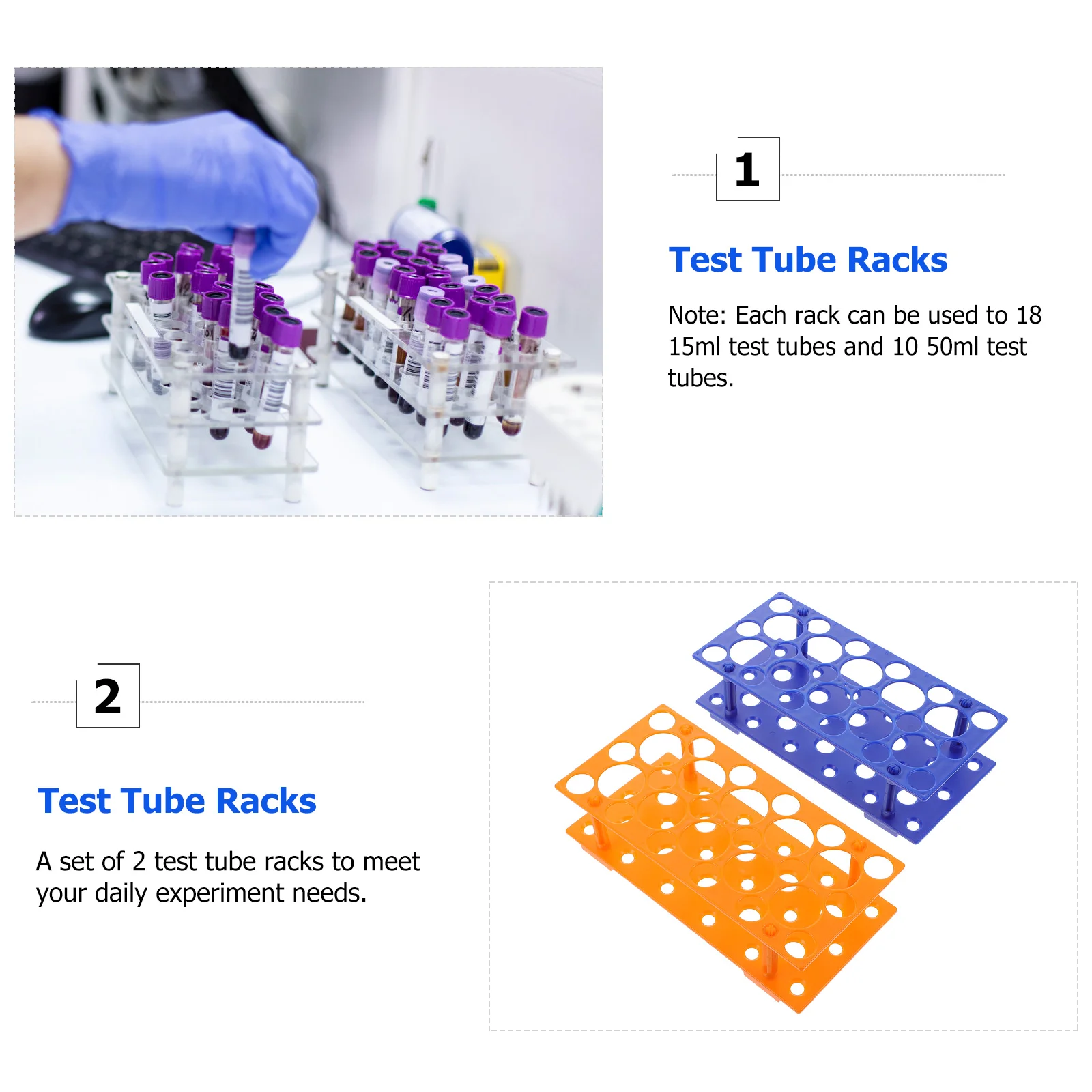 1

Test Tube Racks

Note: Each rack can be used to 18 15ml test tubes and 10 50ml test tubes.

2

Test Tube Racks

A set of 2 test tube racks to meet your daily experiment needs.