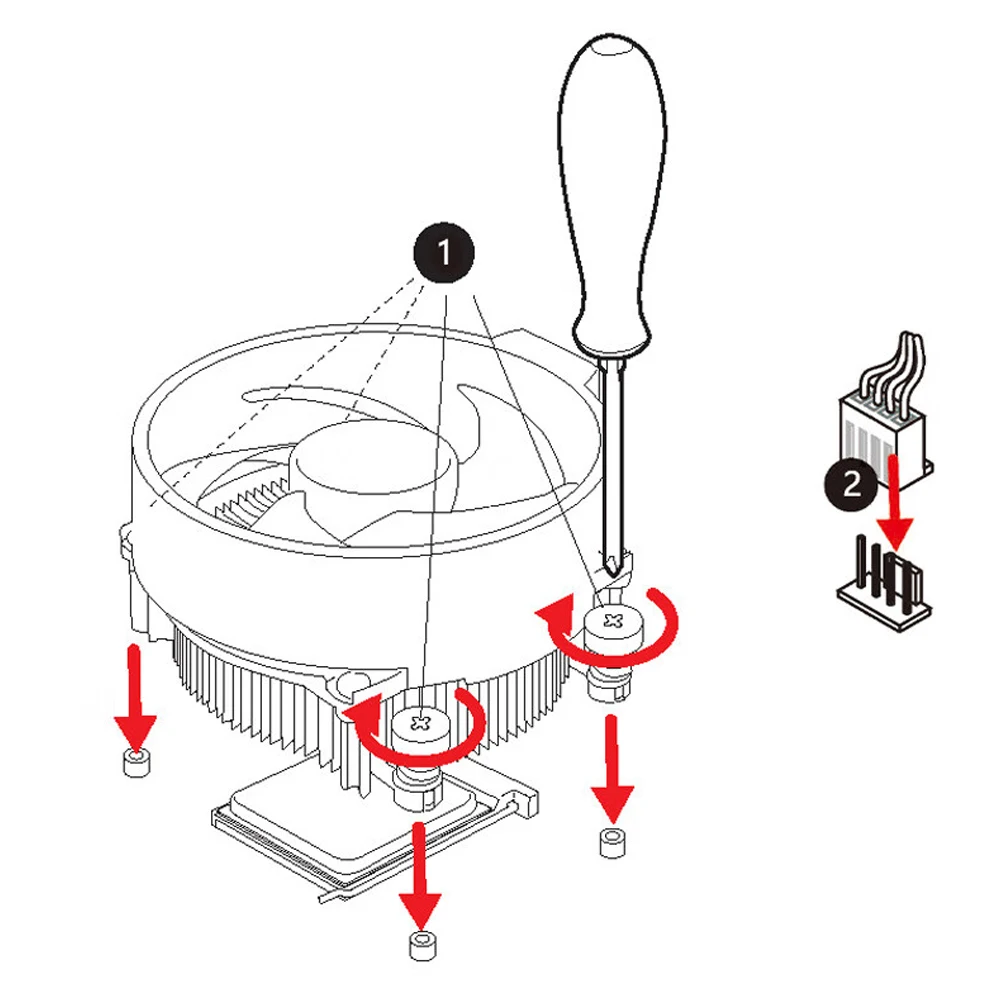 1

2