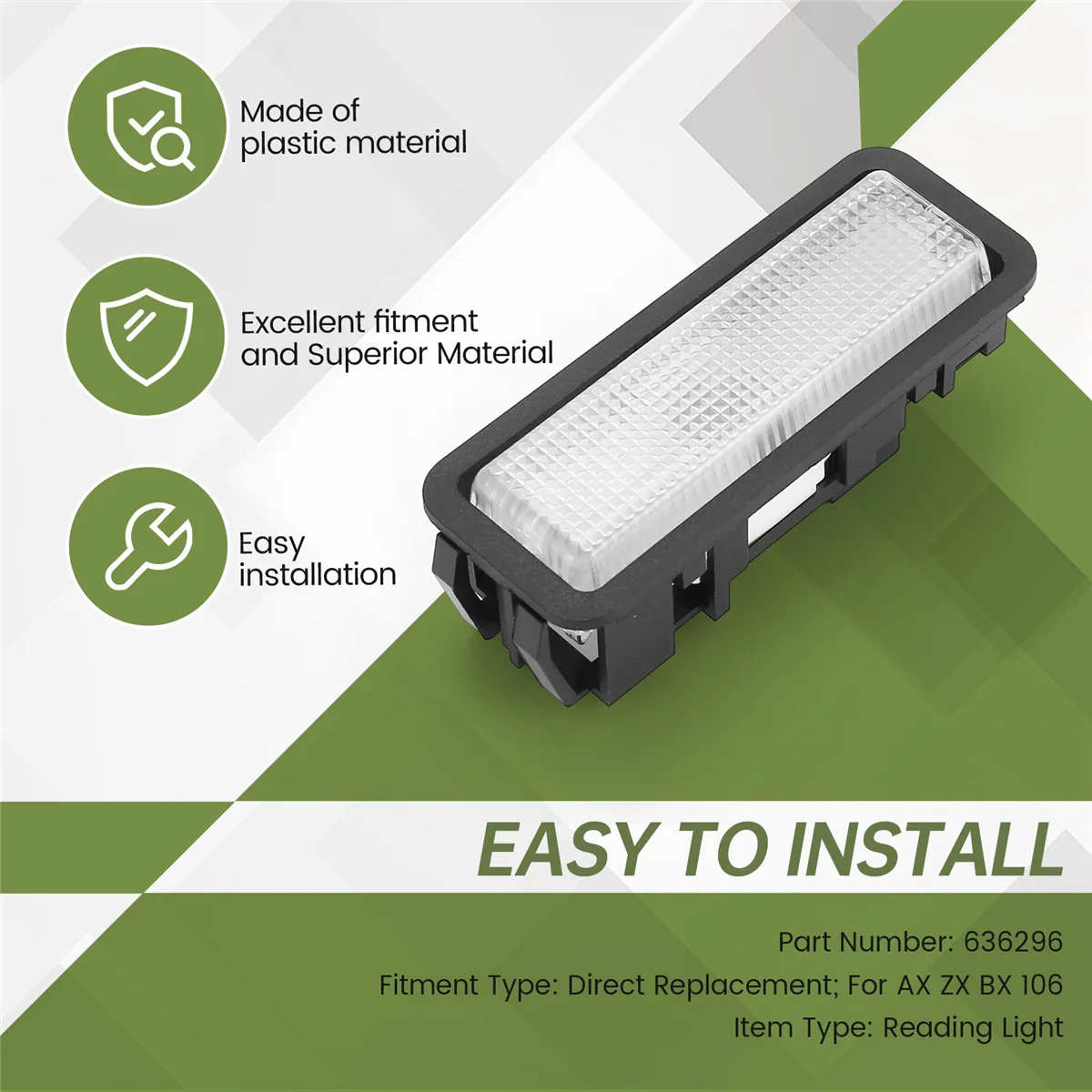 Made of plastic material

Excellent fitment and Superior Material

Easy installation

EASY TO INSTALL

Part Number: 636296

Fitment Type: Direct Replacement; For AX ZX BX 106

Item Type: Reading Light