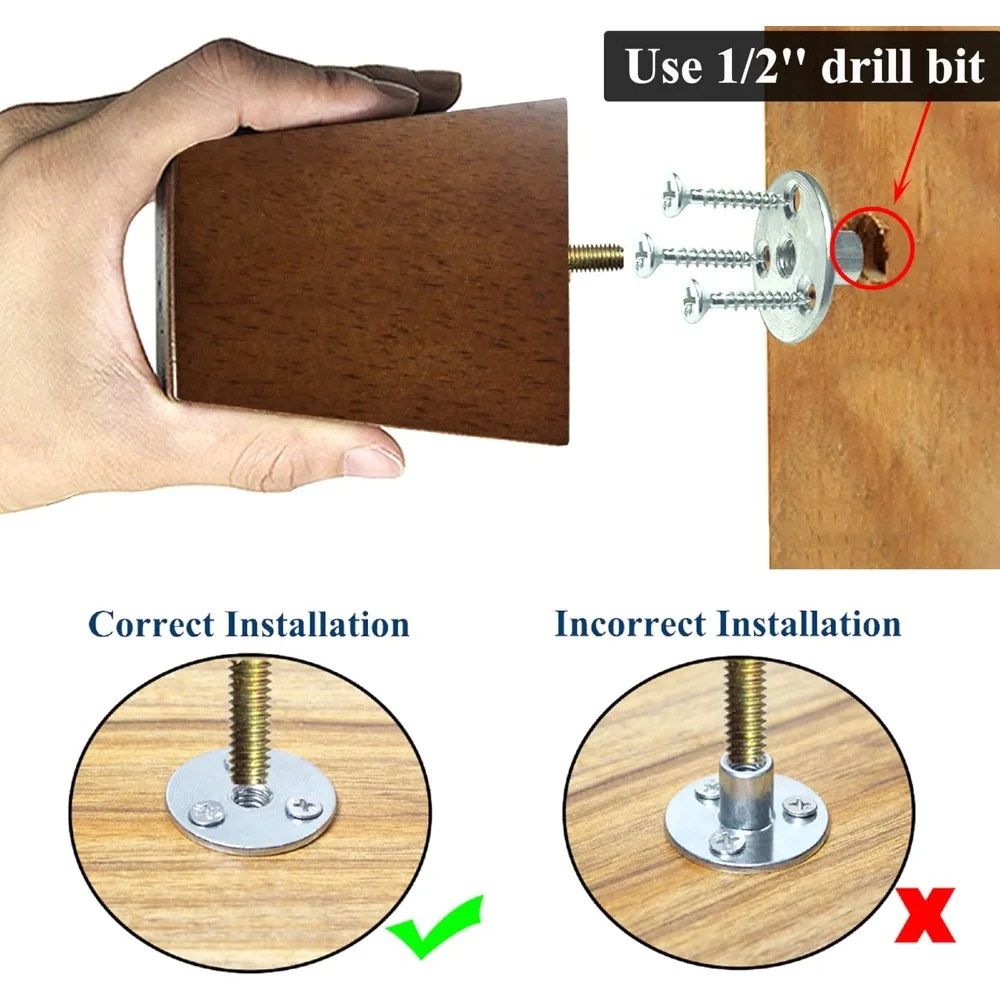 Use 1/2'' drill bit

Correct Installation

Incorrect Installation