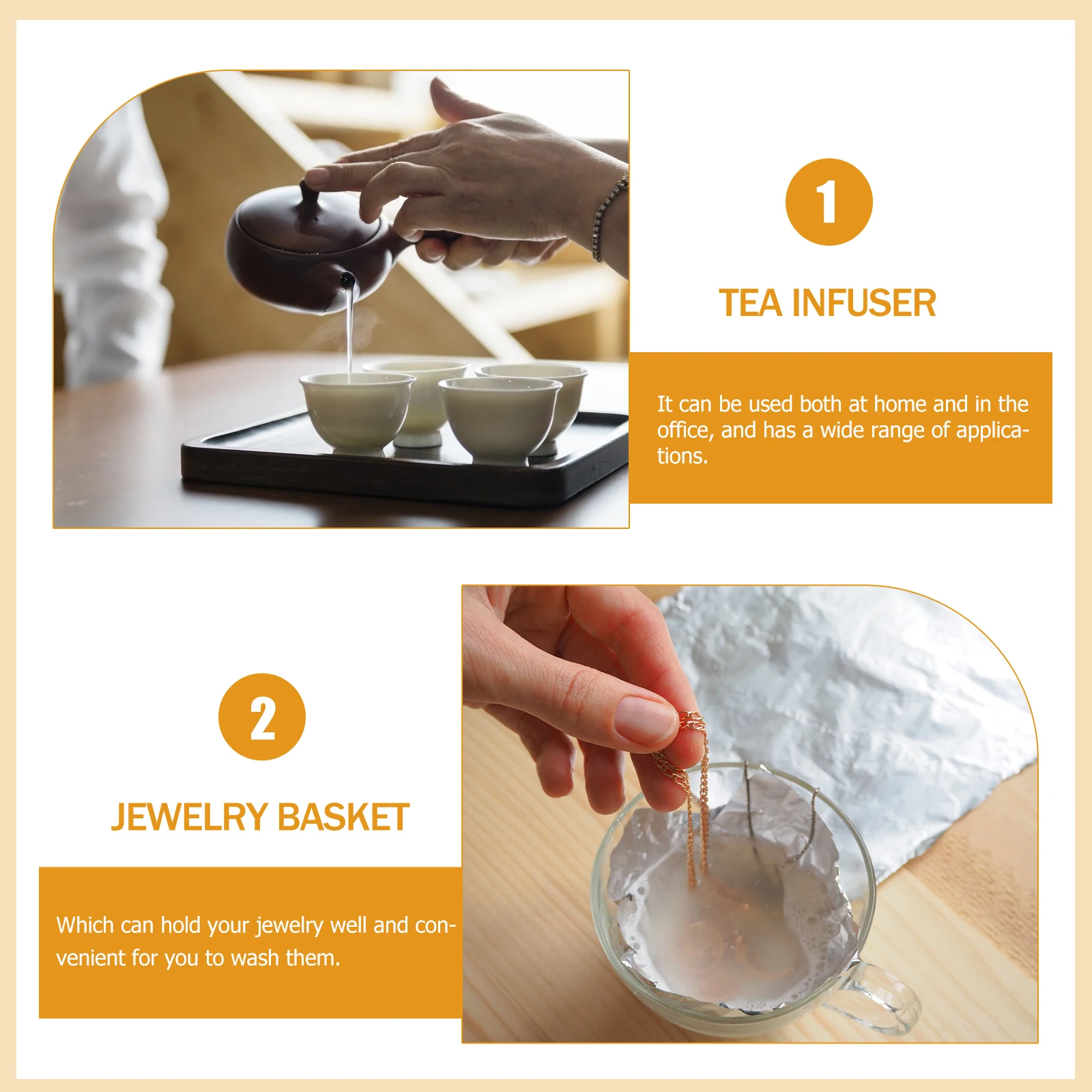 1

TEA INFUSER

It can be used both at home and in the office, and has a wide range of applications.

2

JEWELRY BASKET

Which can hold your jewelry well and convenient for you to wash them.