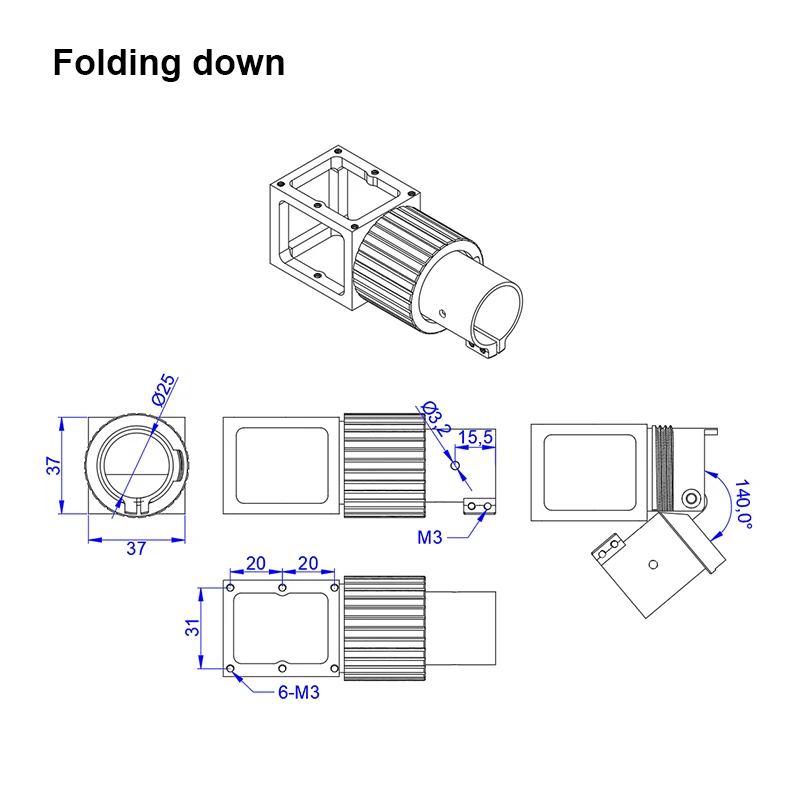 Folding down

Ø25

37

37

Ø3,2

15,5

M3

140,0°

20 20

31

6-M3