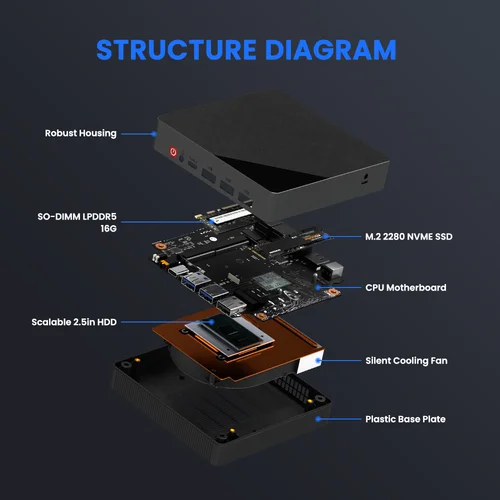 STRUCTURE DIAGRAM

Robust Housing

SO-DIMM LPDDR5 16G

M.2 2280 NVME SSD

CPU Motherboard

Scalable 2.5in HDD

Silent Cooling Fan

Plastic Base Plate