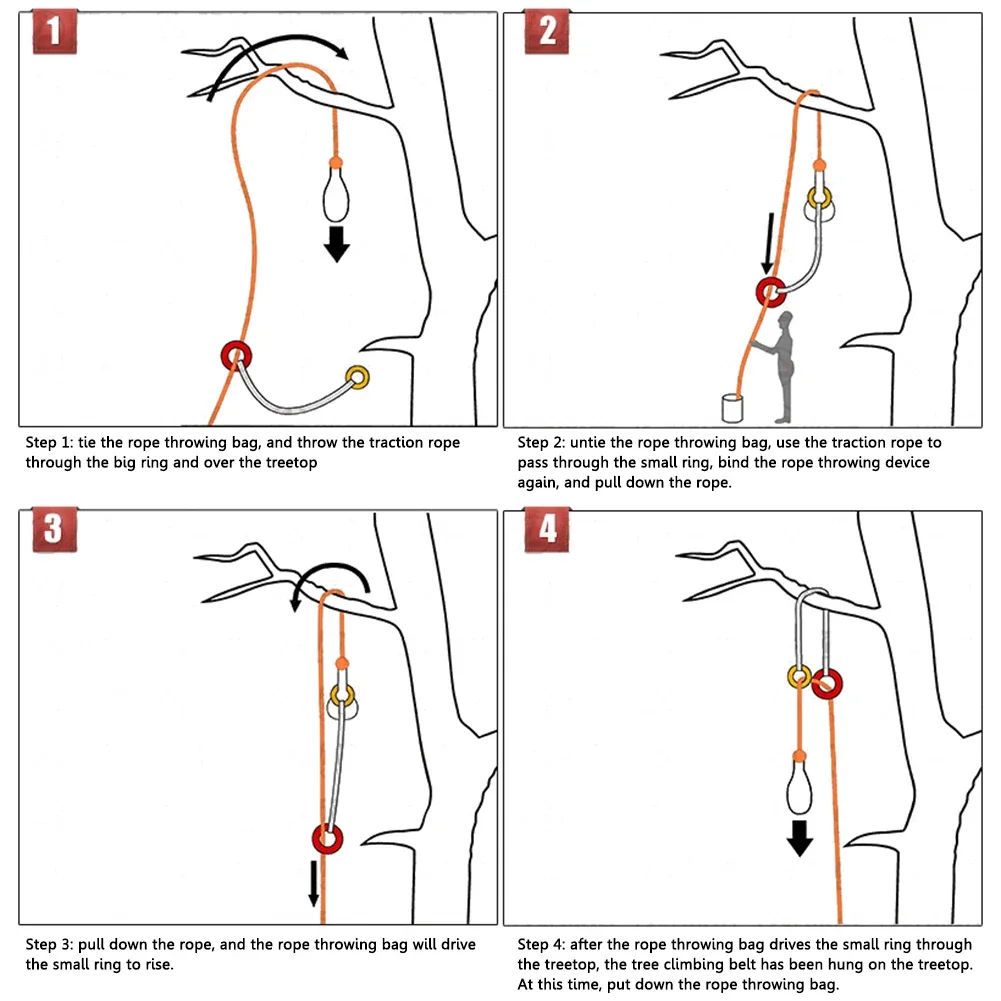 1

Step 1: tie the rope throwing bag, and throw the traction rope through the big ring and over the treetop

2

Step 2: untie the rope throwing bag, use the traction rope to pass through the small ring, bind the rope throwing device again, and pull down the rope.

3

Step 3: pull down the rope, and the rope throwing bag will drive the small ring to rise.

4

Step 4: after the rope throwing bag drives the small ring through the treetop, the tree climbing belt has been hung on the treetop. At this time, put down the rope throwing bag.